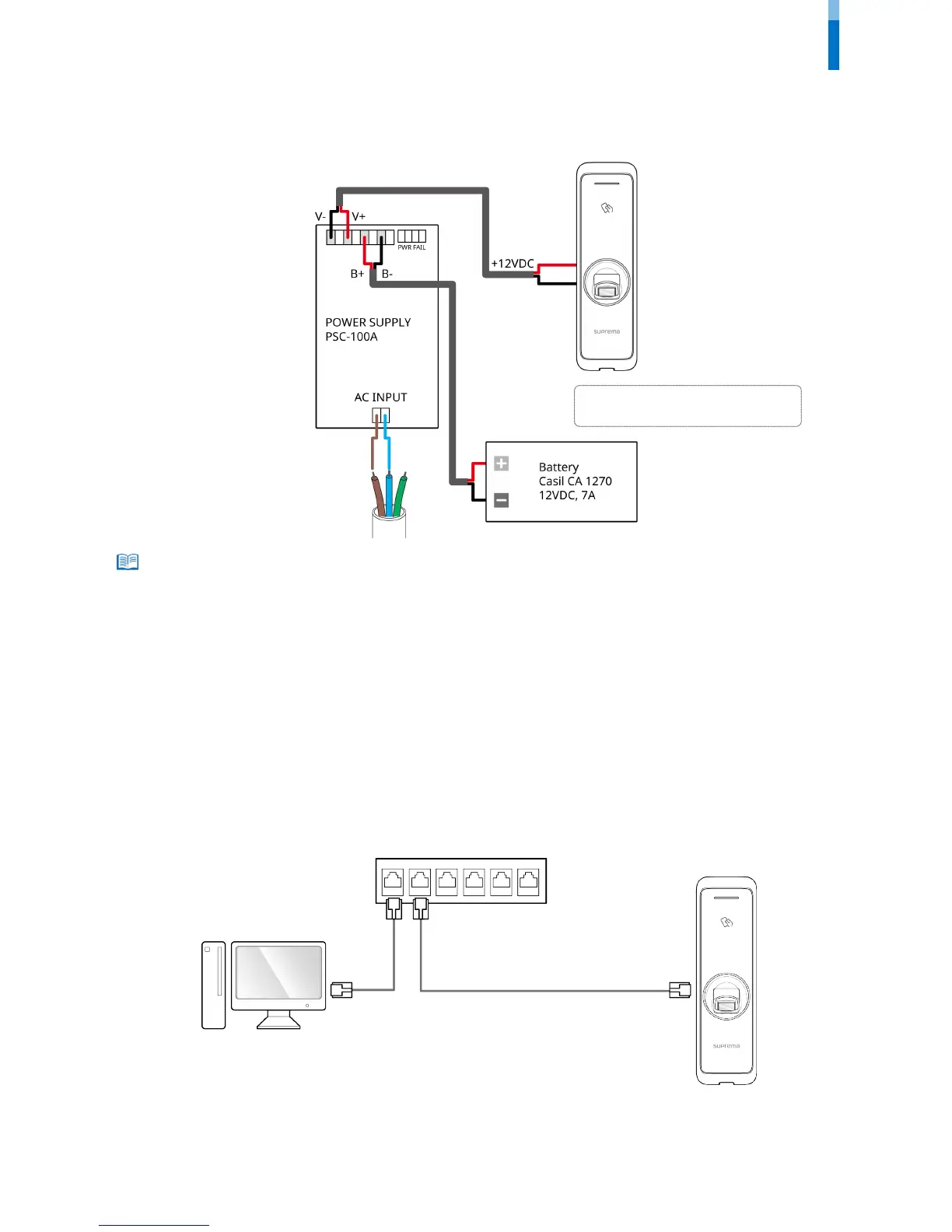 V-
V+
PWR FAIL
B+
B-
+12VDC
POWER SUPPLY
PSC-100A
AC INPUT
suprema
Battery
Casil CA 1270
12VDC, 7A
suprema