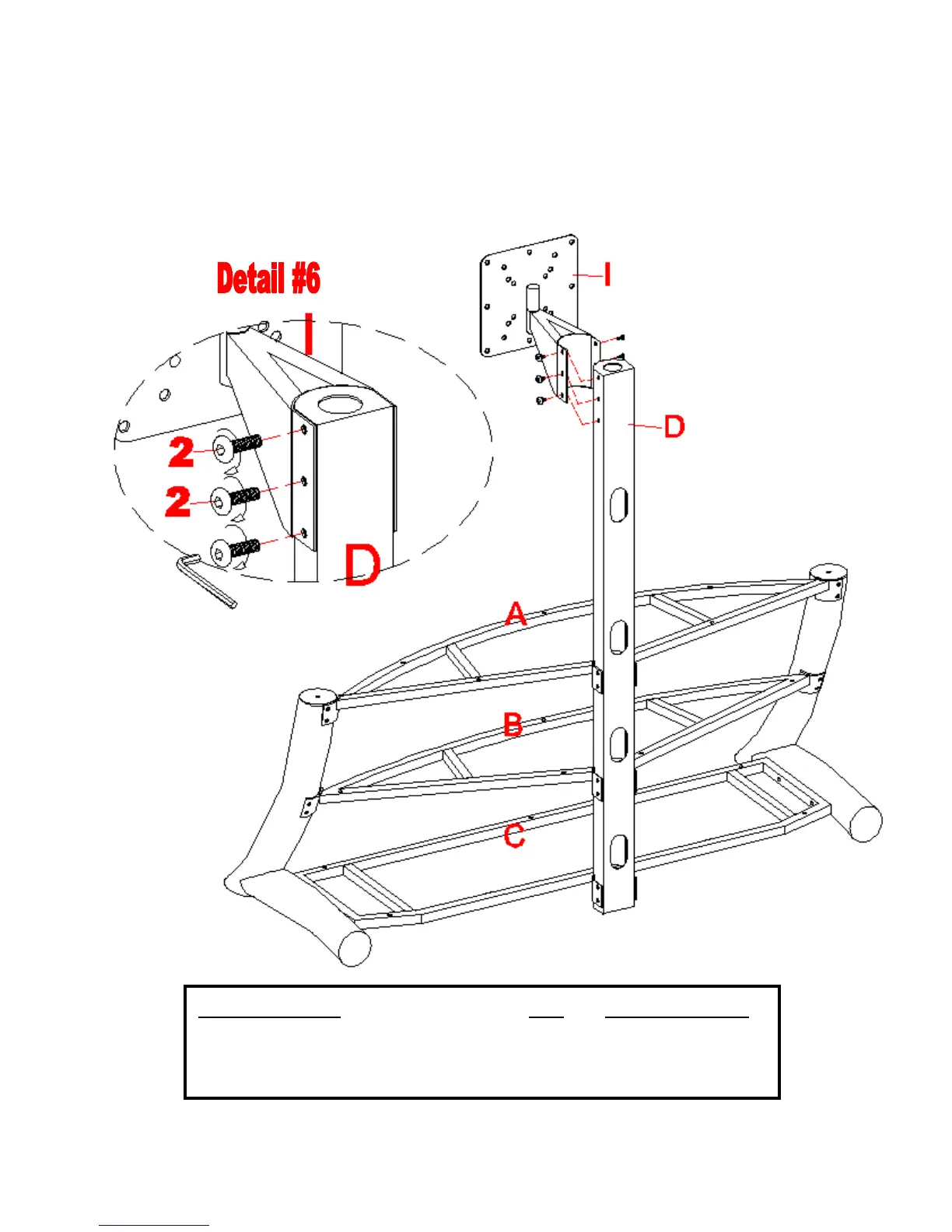 Detail #6

I

2

2

D

I

D

A

B

C