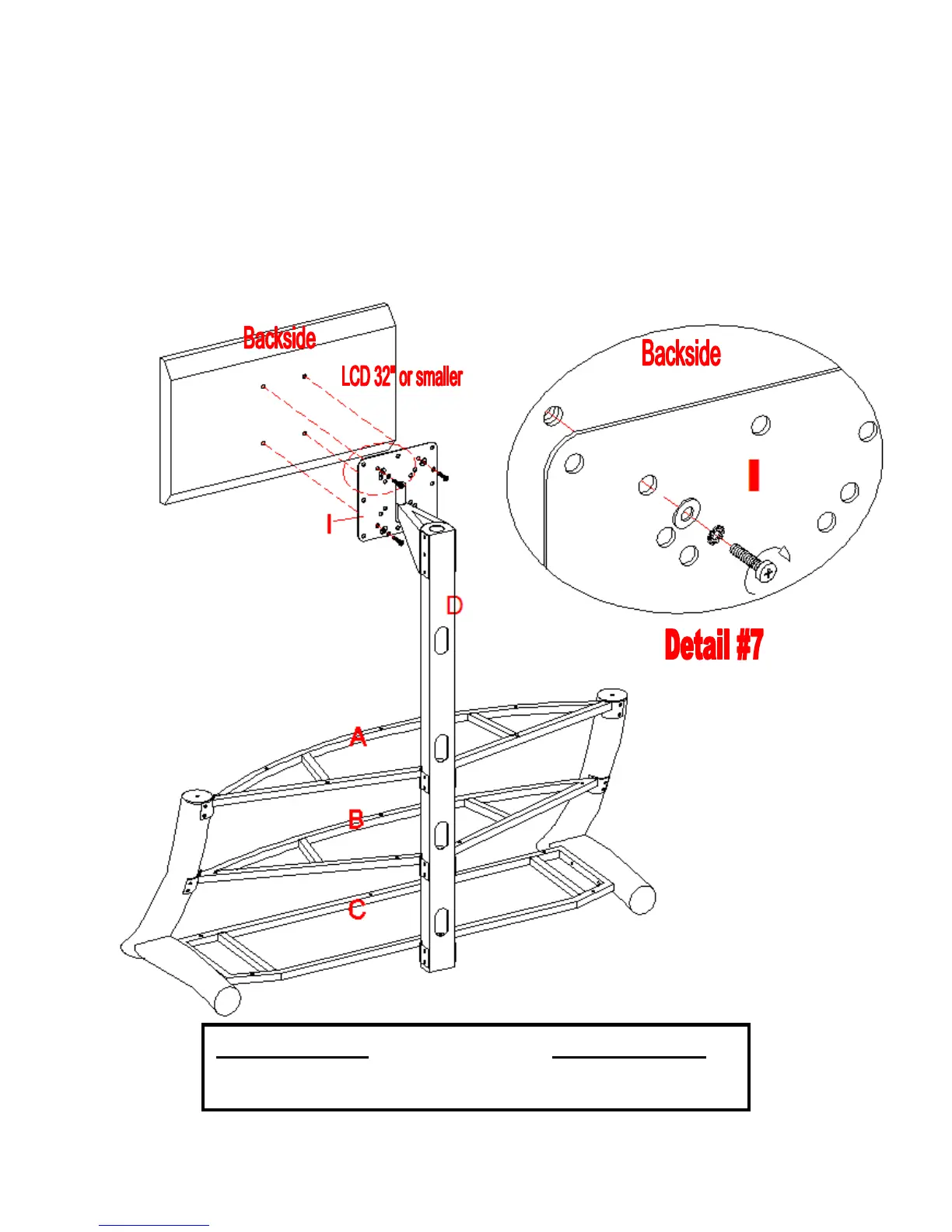 Backside

LCD 32" or smaller

I

D

A

B

C

Backside

I

Detail #7