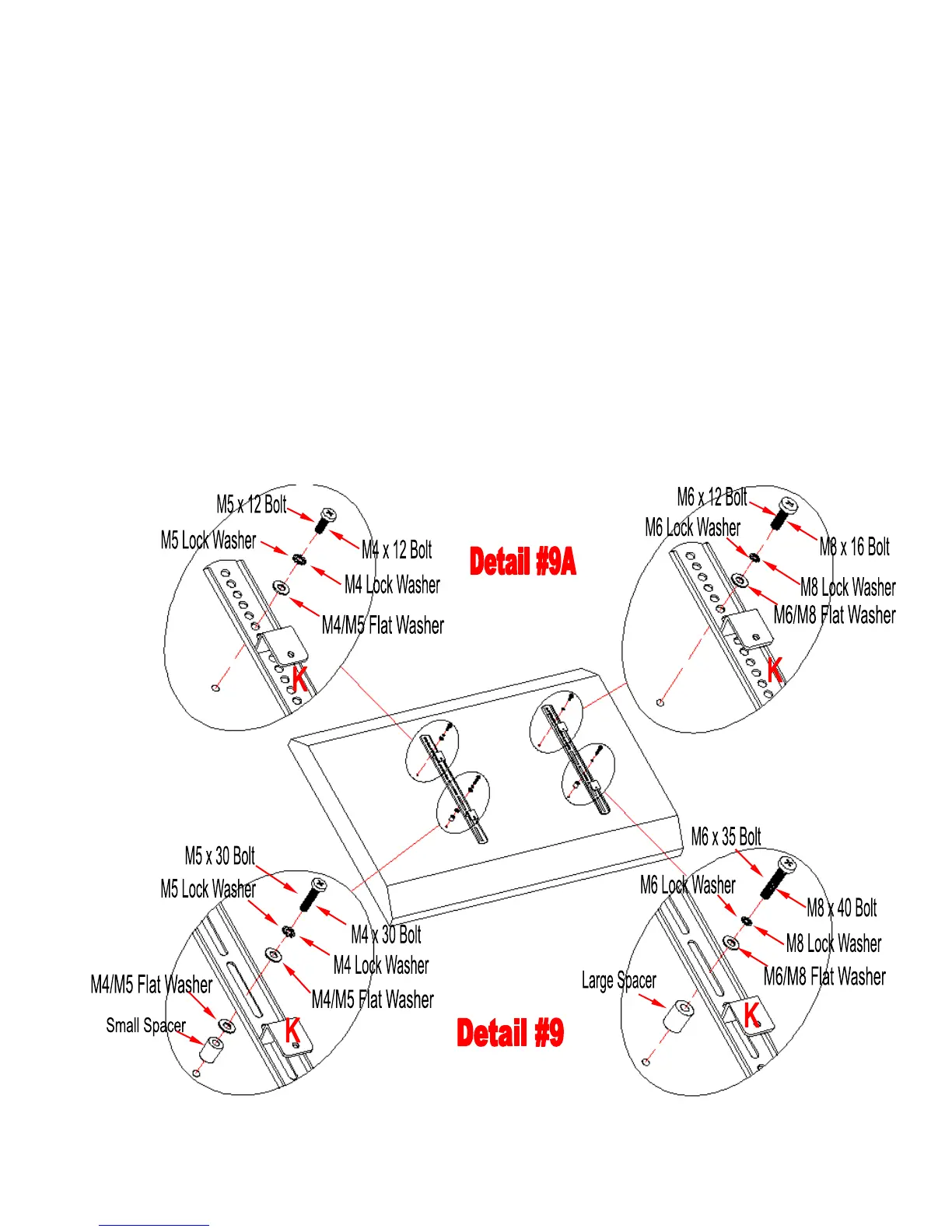 M5 x 12 Bolt
M5 Lock Washer
M4 x 12 Bolt
M4 Lock Washer
M4/M5 Flat Washer
K

Detail #9A

M6 x 12 Bolt
M6 Lock Washer
M8 x 16 Bolt
M8 Lock Washer
M6/M8 Flat Washer
K

M5 x 30 Bolt
M5 Lock Washer
M4 x 30 Bolt
M4 Lock Washer
M4/M5 Flat Washer
M4/M5 Flat Washer
Small Spacer
K

Detail #9

M6 x 35 Bolt
M6 Lock Washer
M8 x 40 Bolt
M8 Lock Washer
M6/M8 Flat Washer
Large Spacer
K