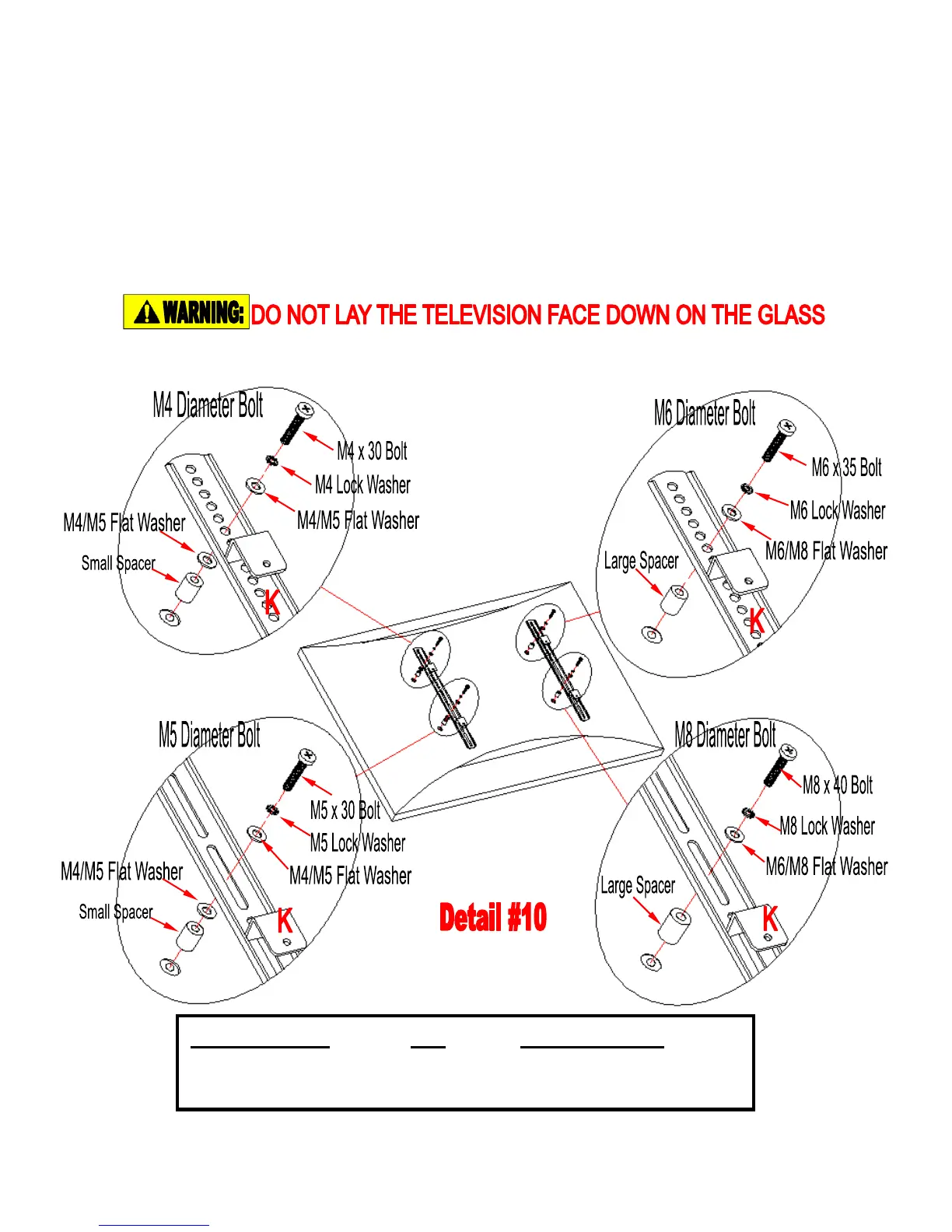 WARNING: DO NOT LAY THE TELEVISION FACE DOWN ON THE GLASS

M4 Diameter Bolt
M4 x 30 Bolt
M4 Lock Washer
M4/M5 Flat Washer
M4/M5 Flat Washer
Small Spacer
K

M6 Diameter Bolt
M6 x 35 Bolt
M6 Lock Washer
M6/M8 Flat Washer
Large Spacer
K

M5 Diameter Bolt
M5 x 30 Bolt
M5 Lock Washer
M4/M5 Flat Washer
M4/M5 Flat Washer
Small Spacer
K

M8 Diameter Bolt
M8 x 40 Bolt
M8 Lock Washer
M6/M8 Flat Washer
Large Spacer
K

Detail #10