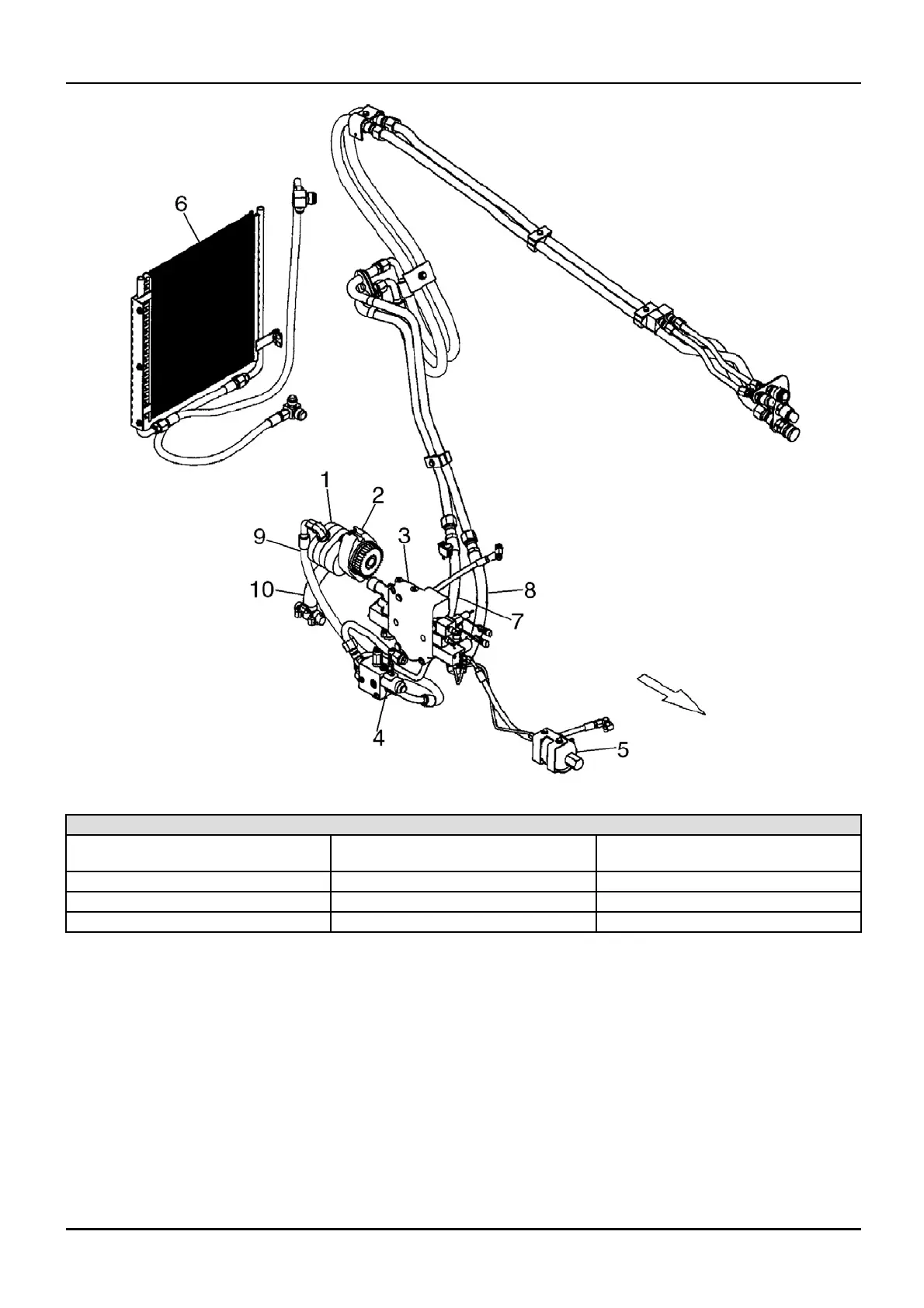 6

1

2

3

9

10

8

7

4

5