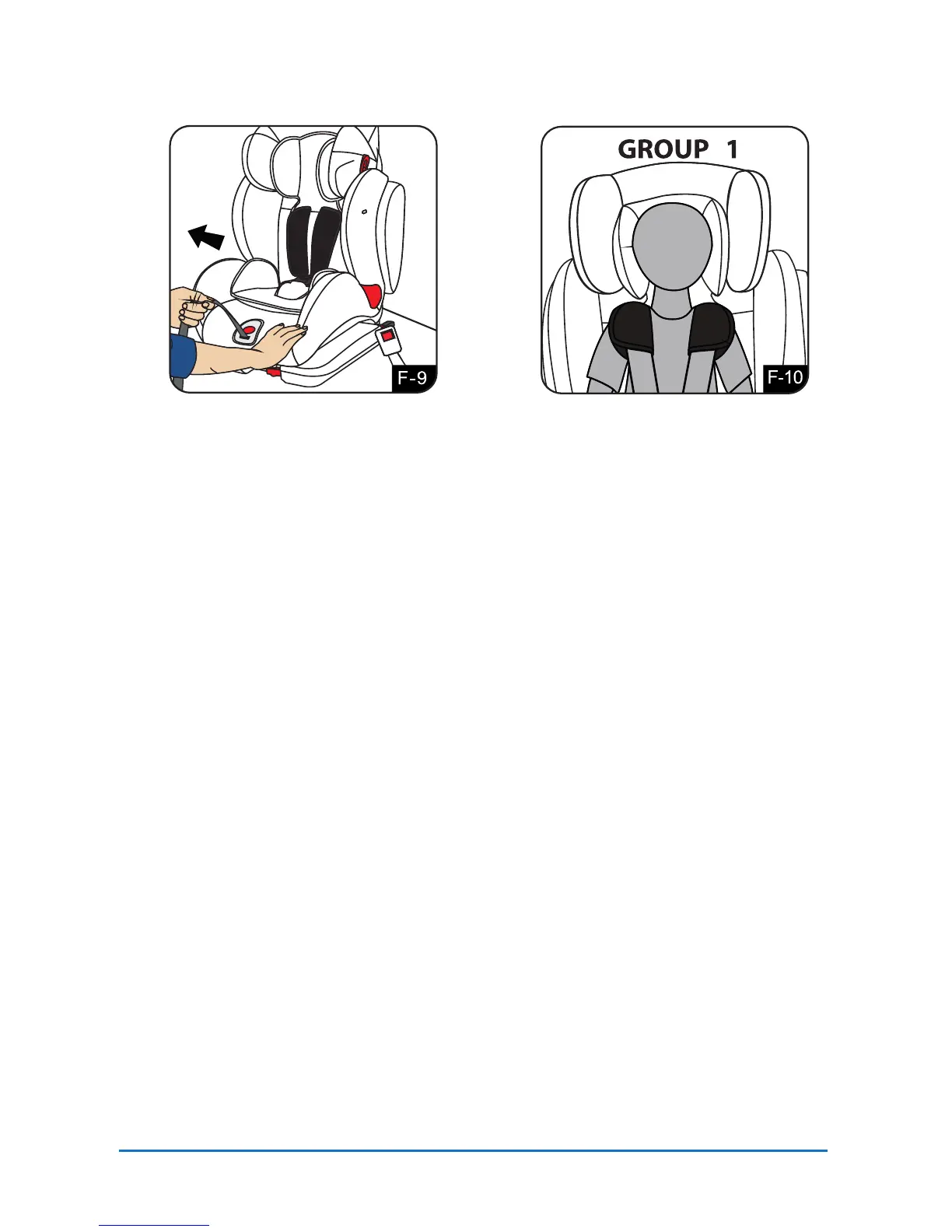 F-9

GROUP 1

F-10