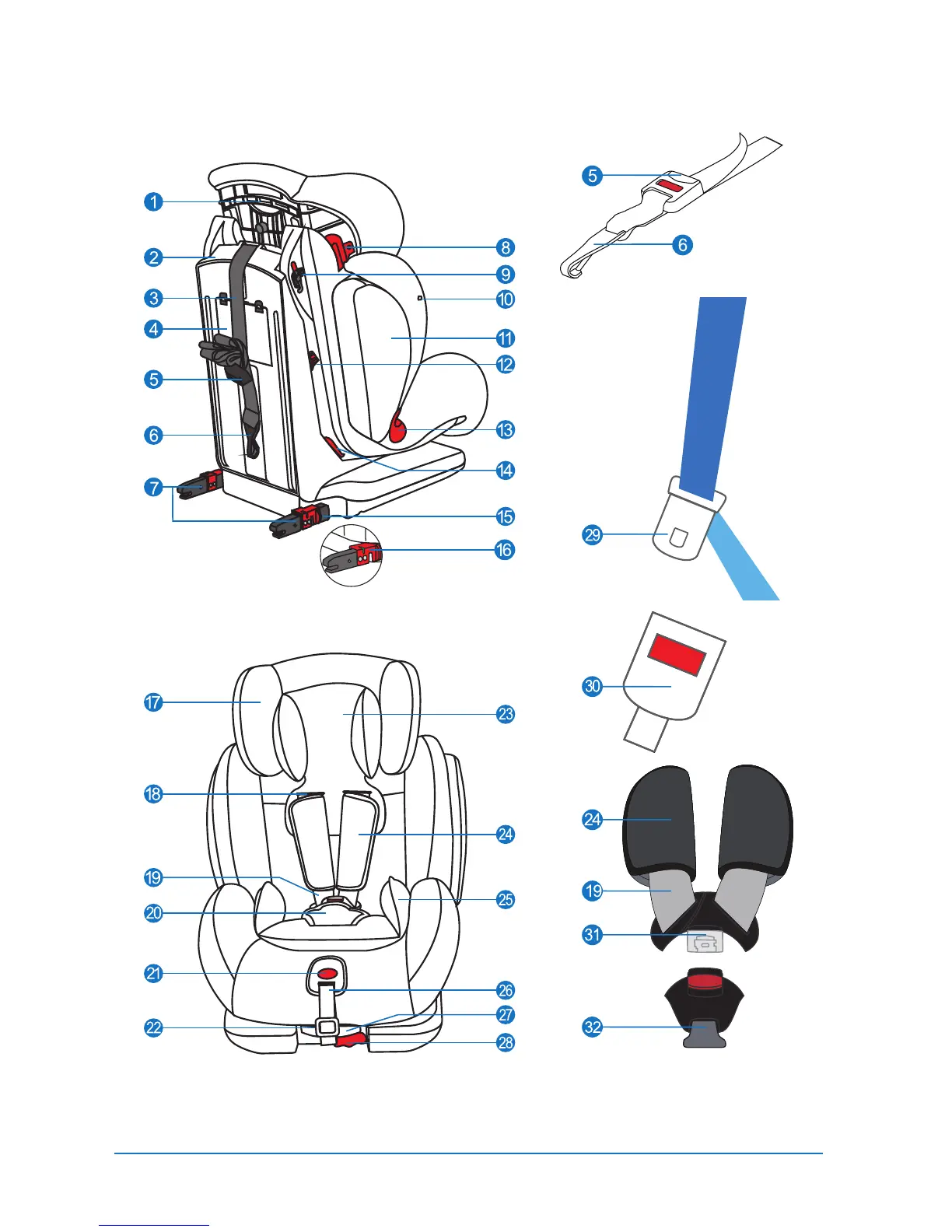 1
2
3
4
5
6
7
8
9
10
11
12
13
14
15
16

5
6

29

17
18
19
20
21
22
23
24
25
26
27
28

30
24
19
31
32