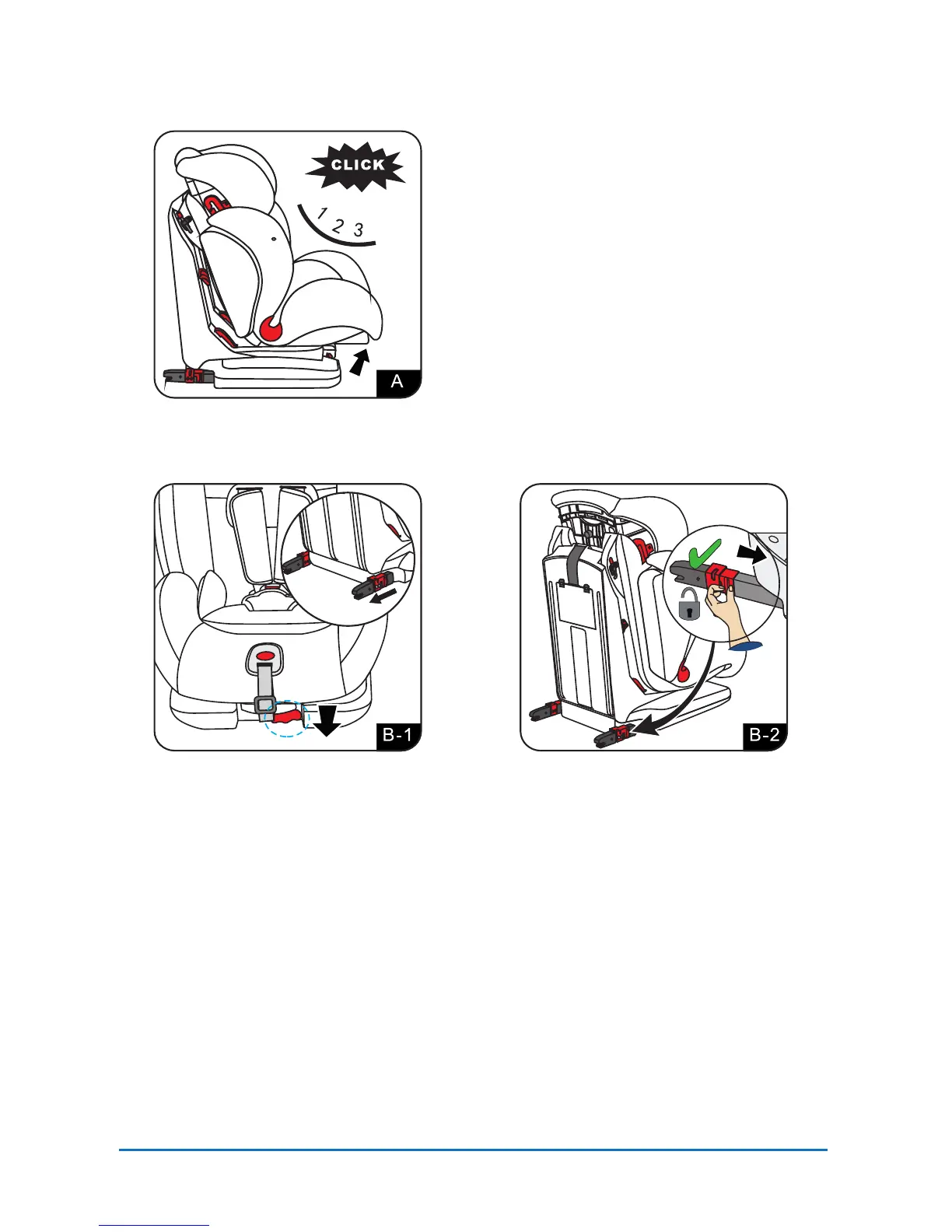 CLICK

1 2 3

A

B-1

B-2