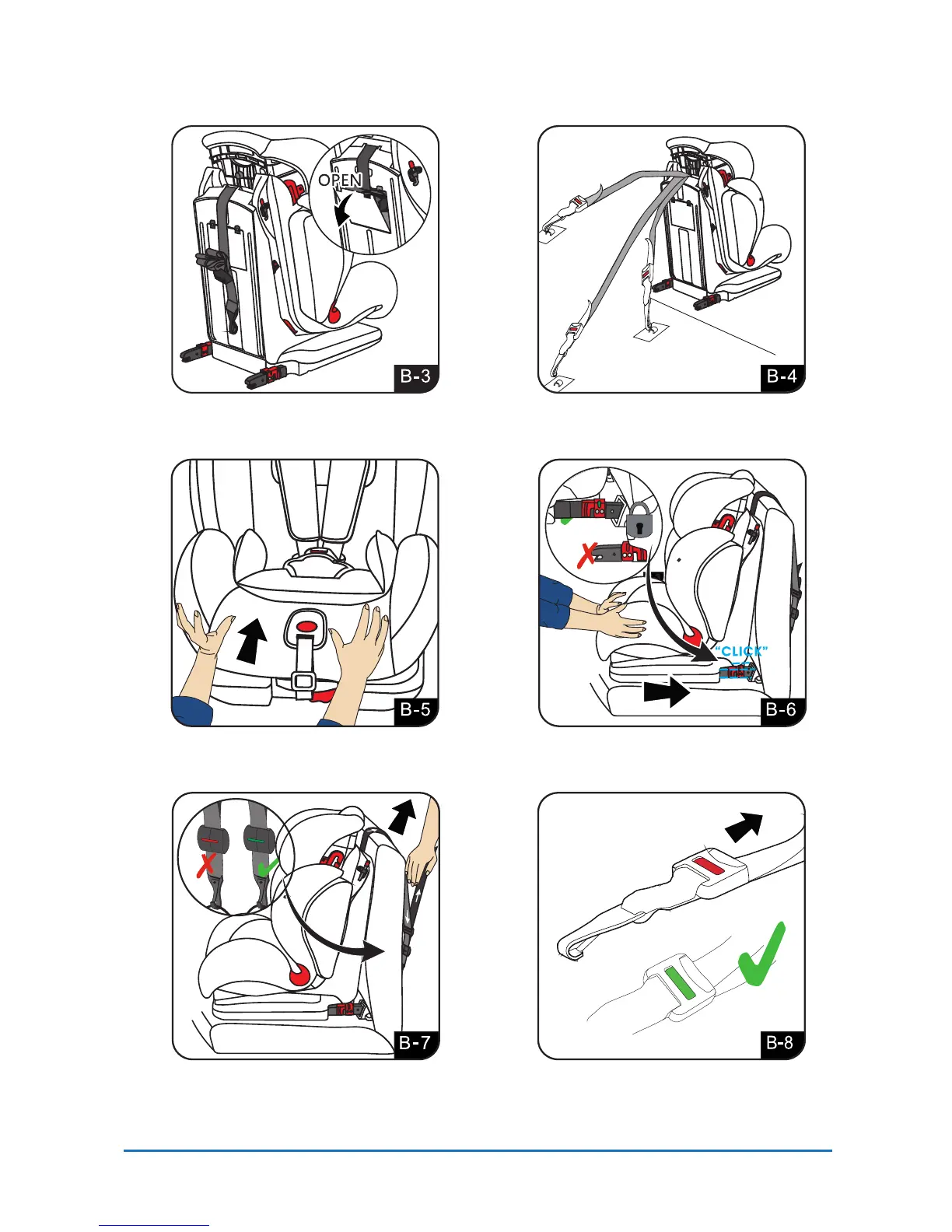 OPEN

B-3

B-4

B-5

"CLICK"

B-6

B-7

B-8