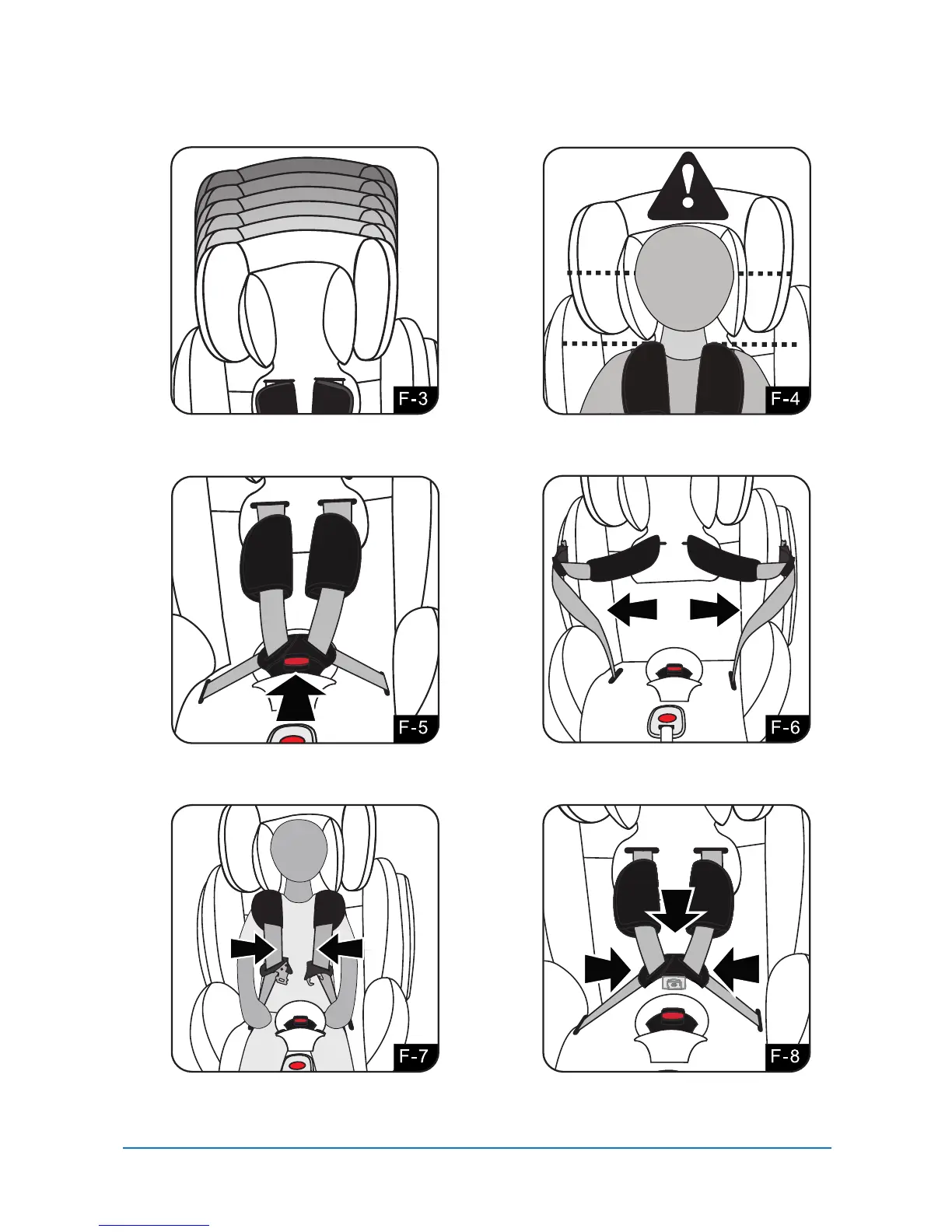 F-3

F-4

F-5

F-6

F-7

F-8