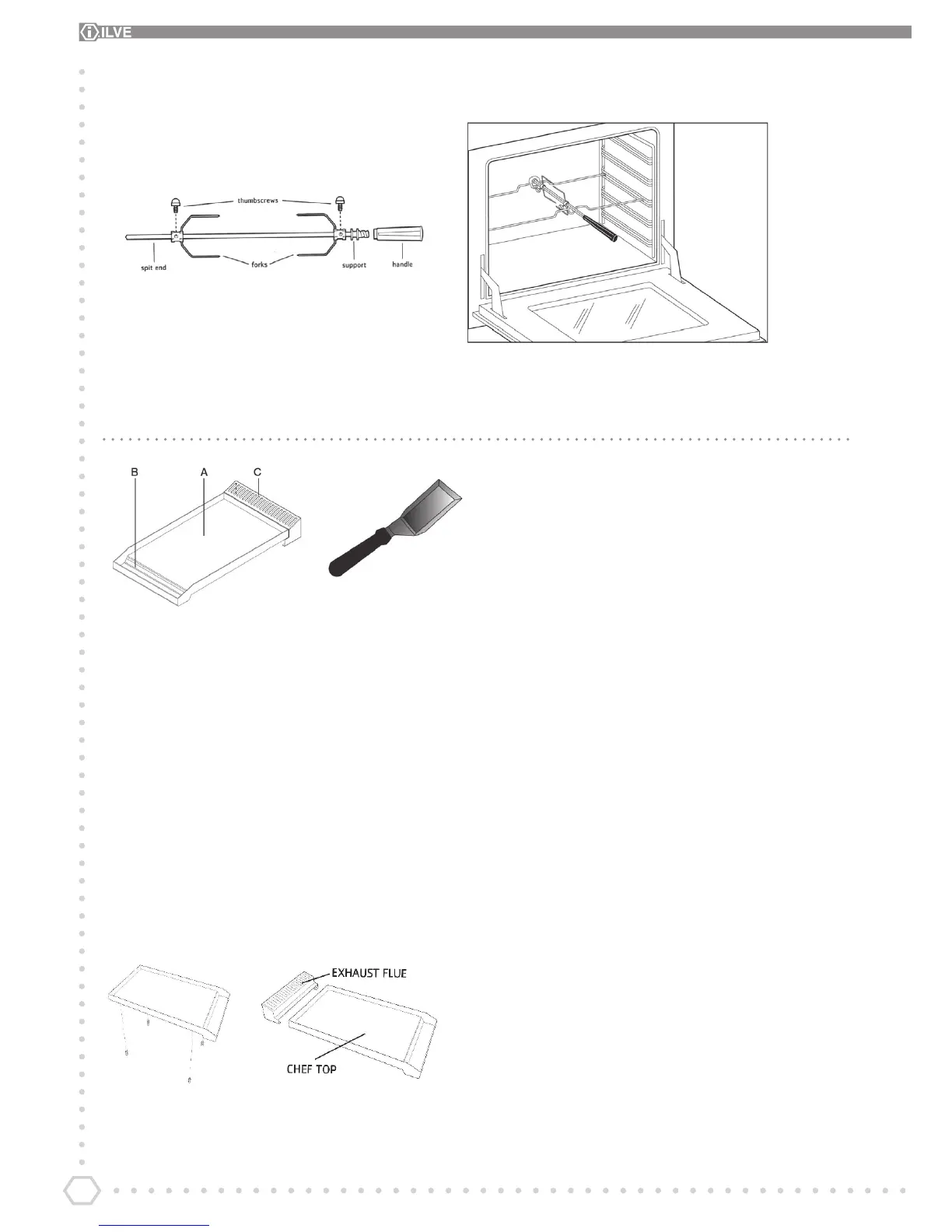 ILVE

thumbscrews
spit end
forks
support
handle

B
A
C

EXHAUST FLUE
CHEF TOP