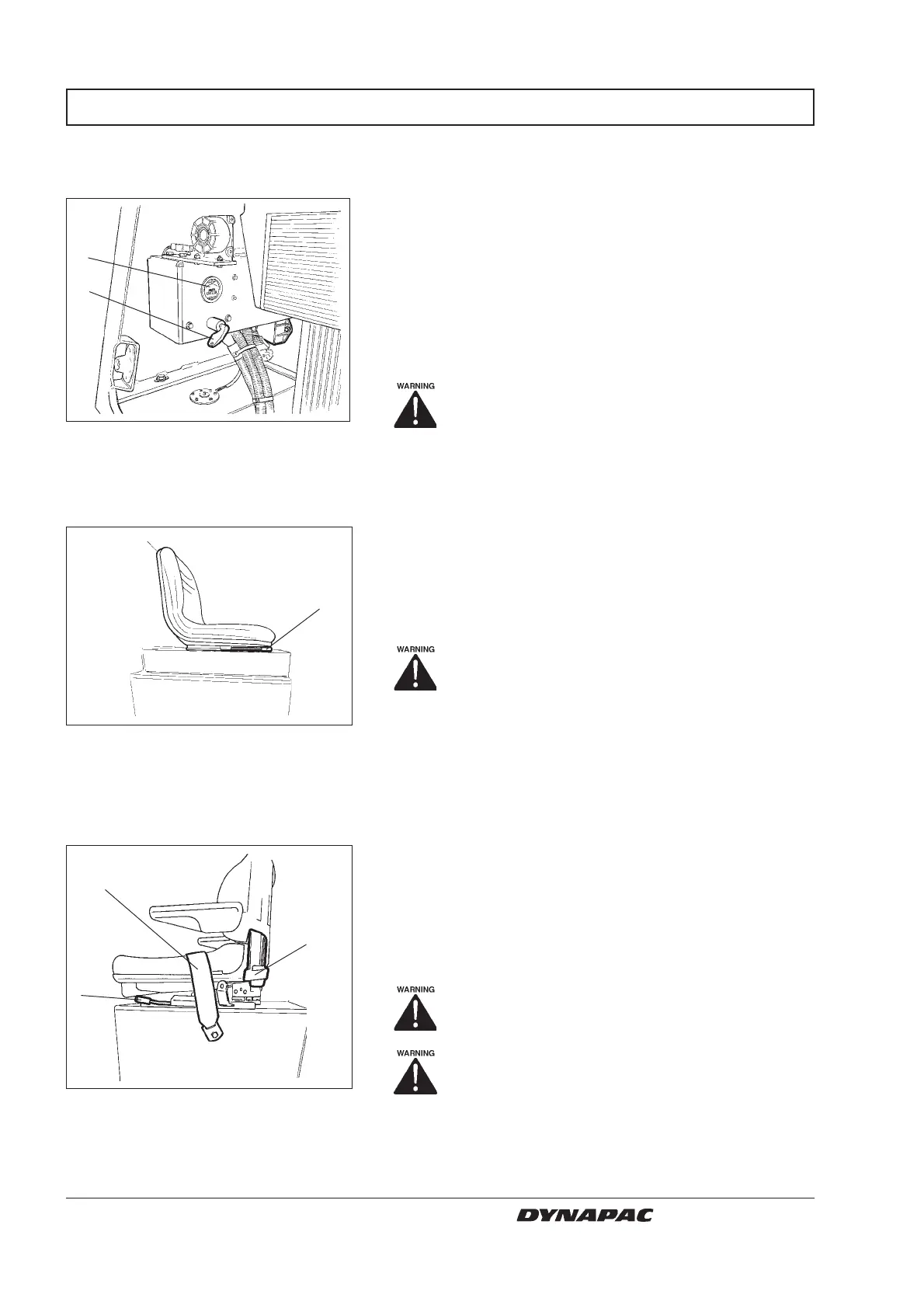 WARNING

WARNING

WARNING

WARNING

DYNAPAC