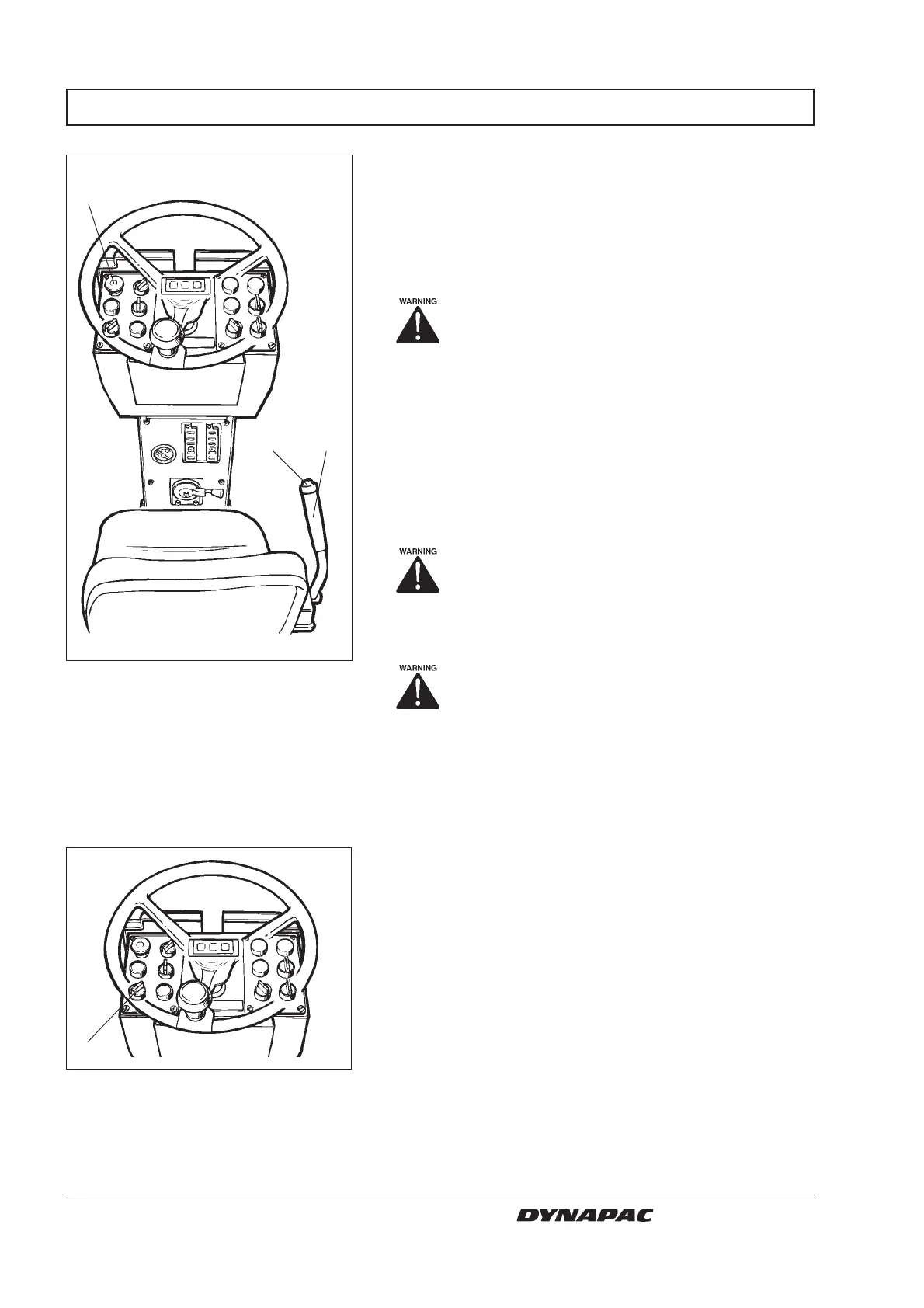 WARNING

WARNING

WARNING

DYNAPAC