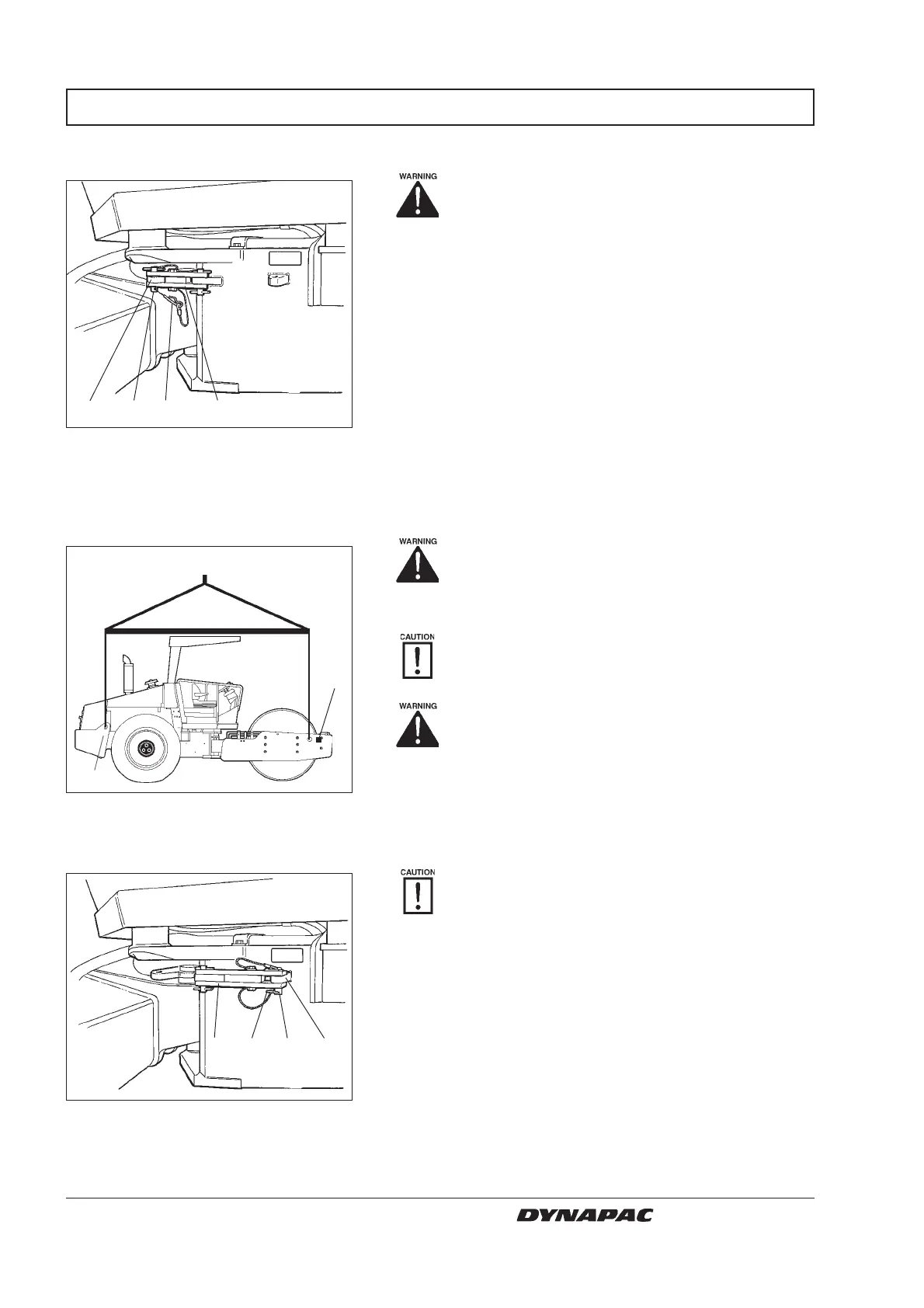 WARNING

WARNING

CAUTION

WARNING

CAUTION

DYNAPAC