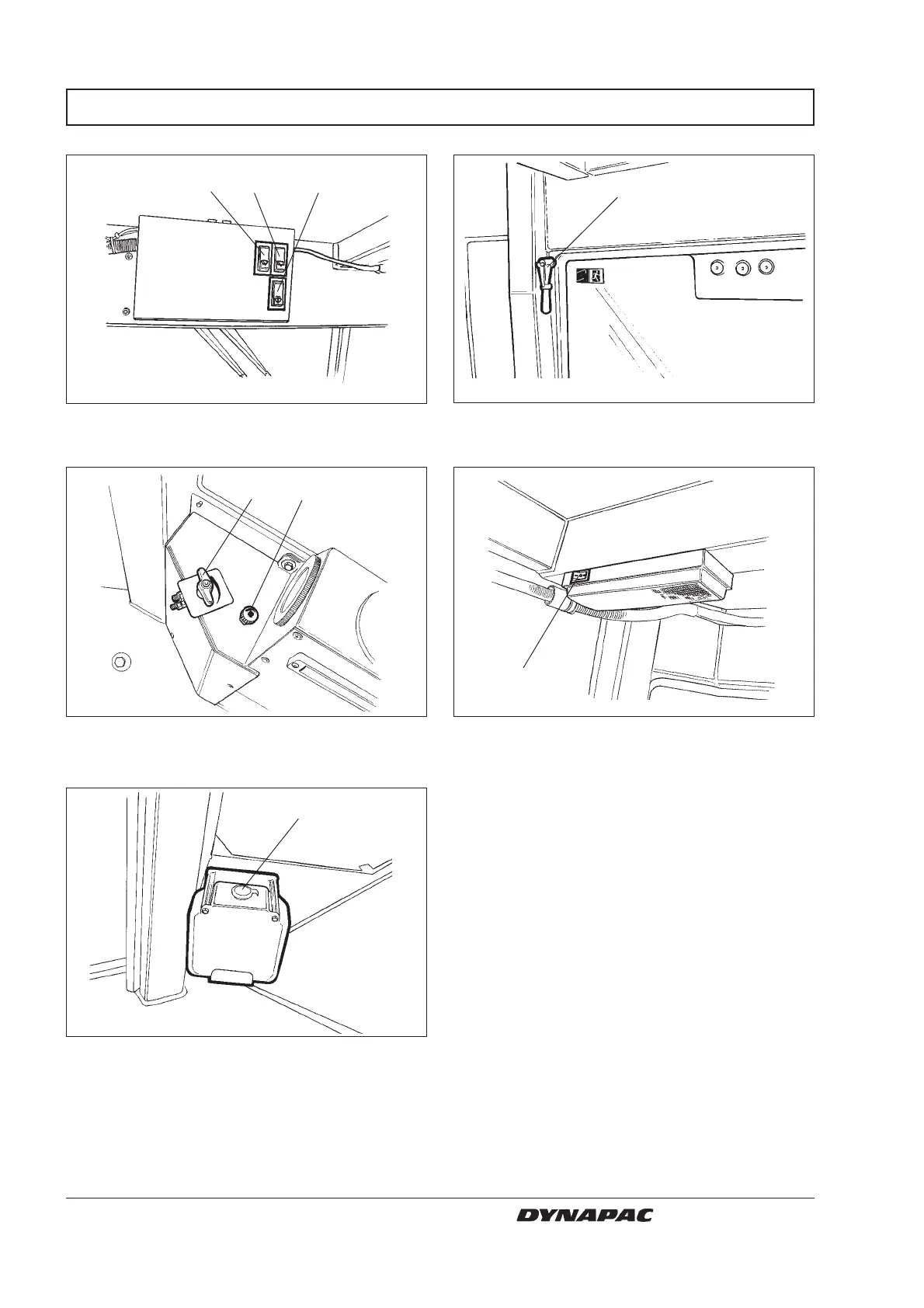 DYNAPAC