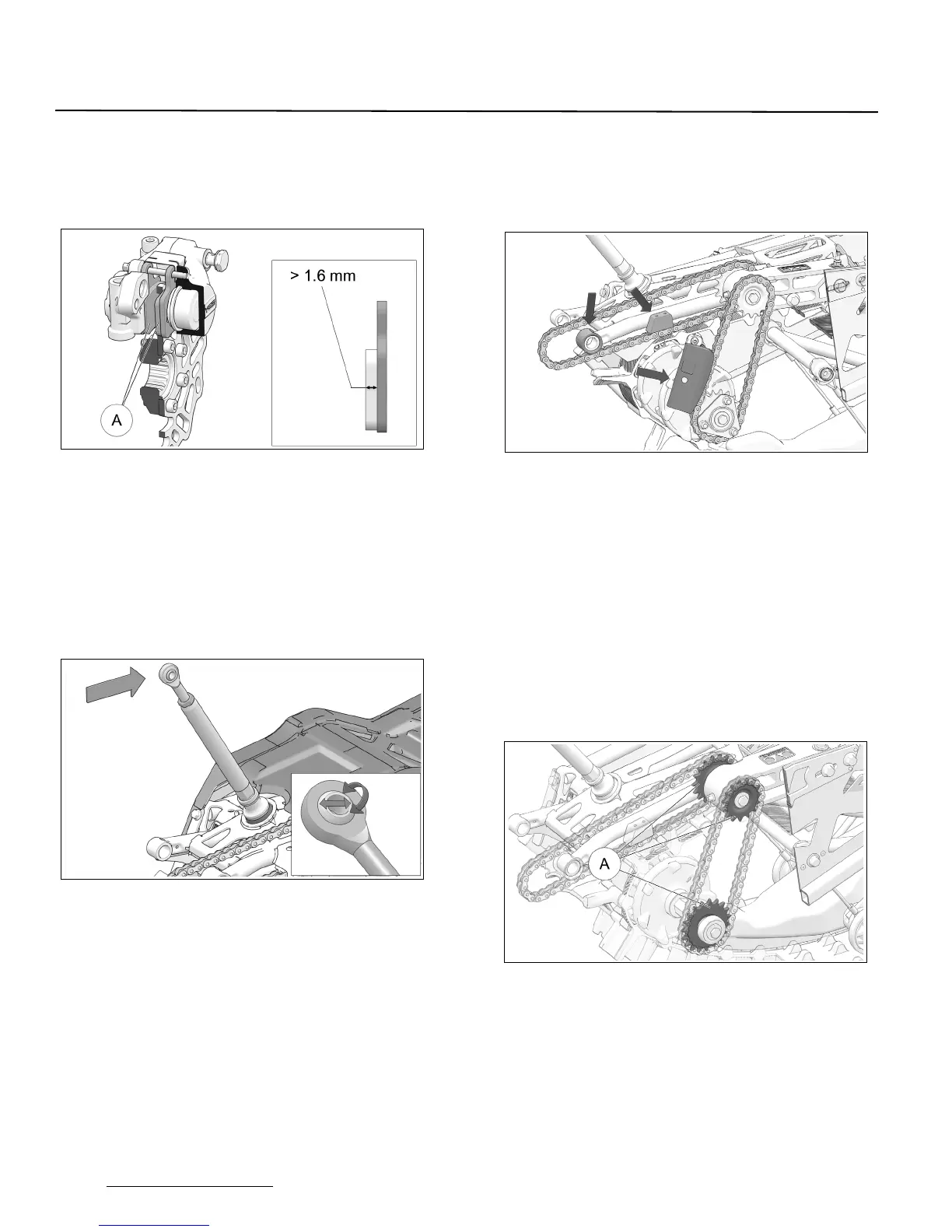 > 1.6 mm

A

A