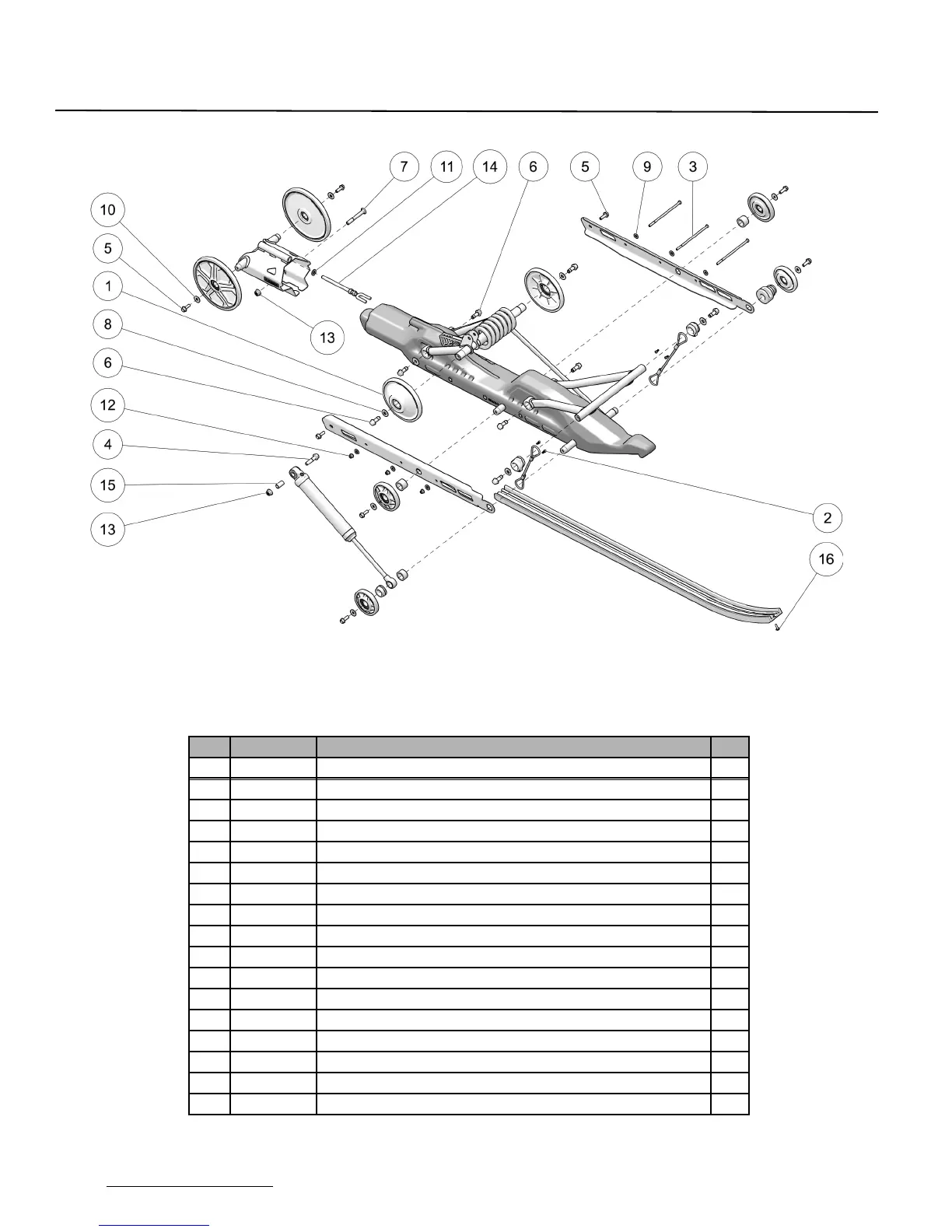 7 11 14 6 5 9 3

10

5

1

8

6

12

4

15

13

13

2

16