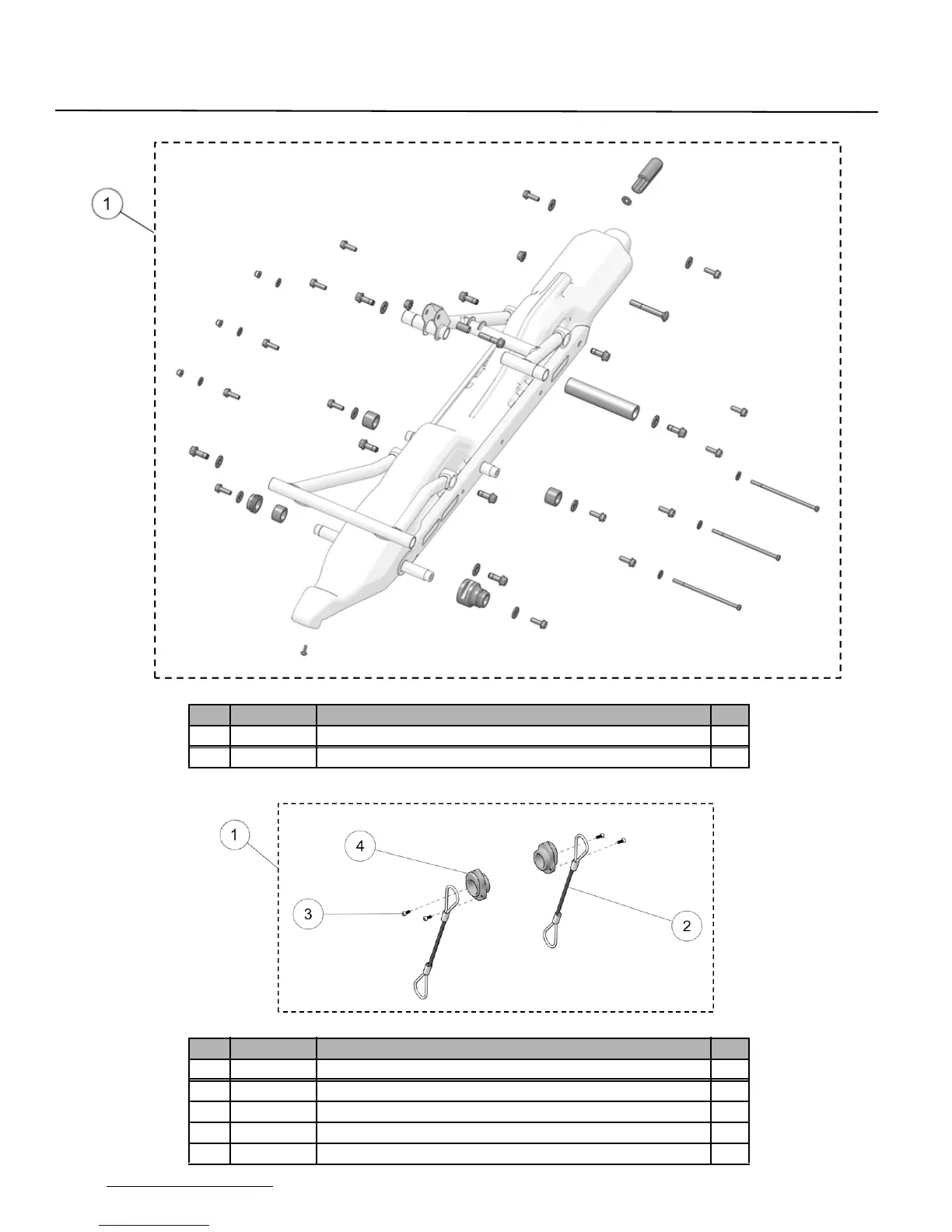 1

1

4

3

2