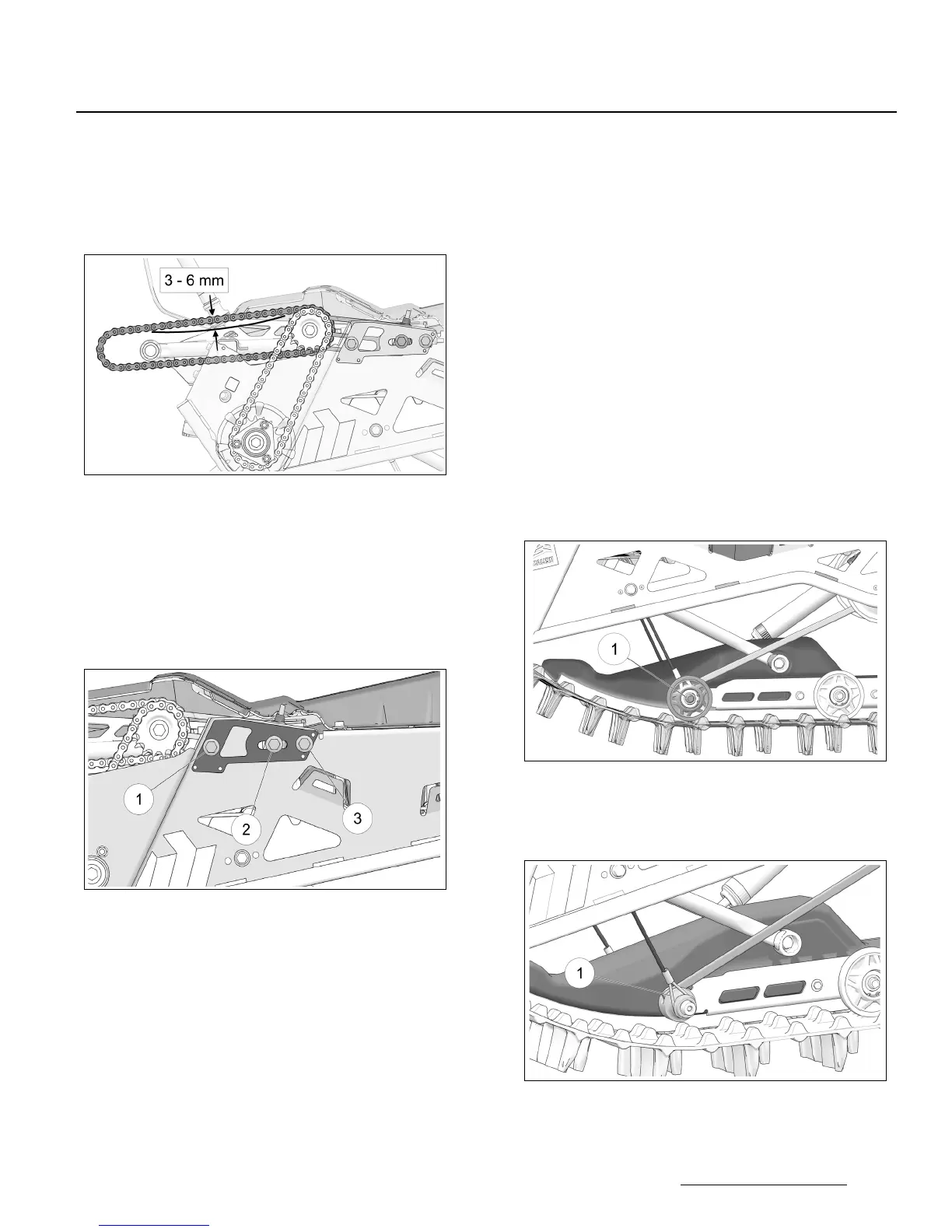 3 - 6 mm

1
2
3

1

1