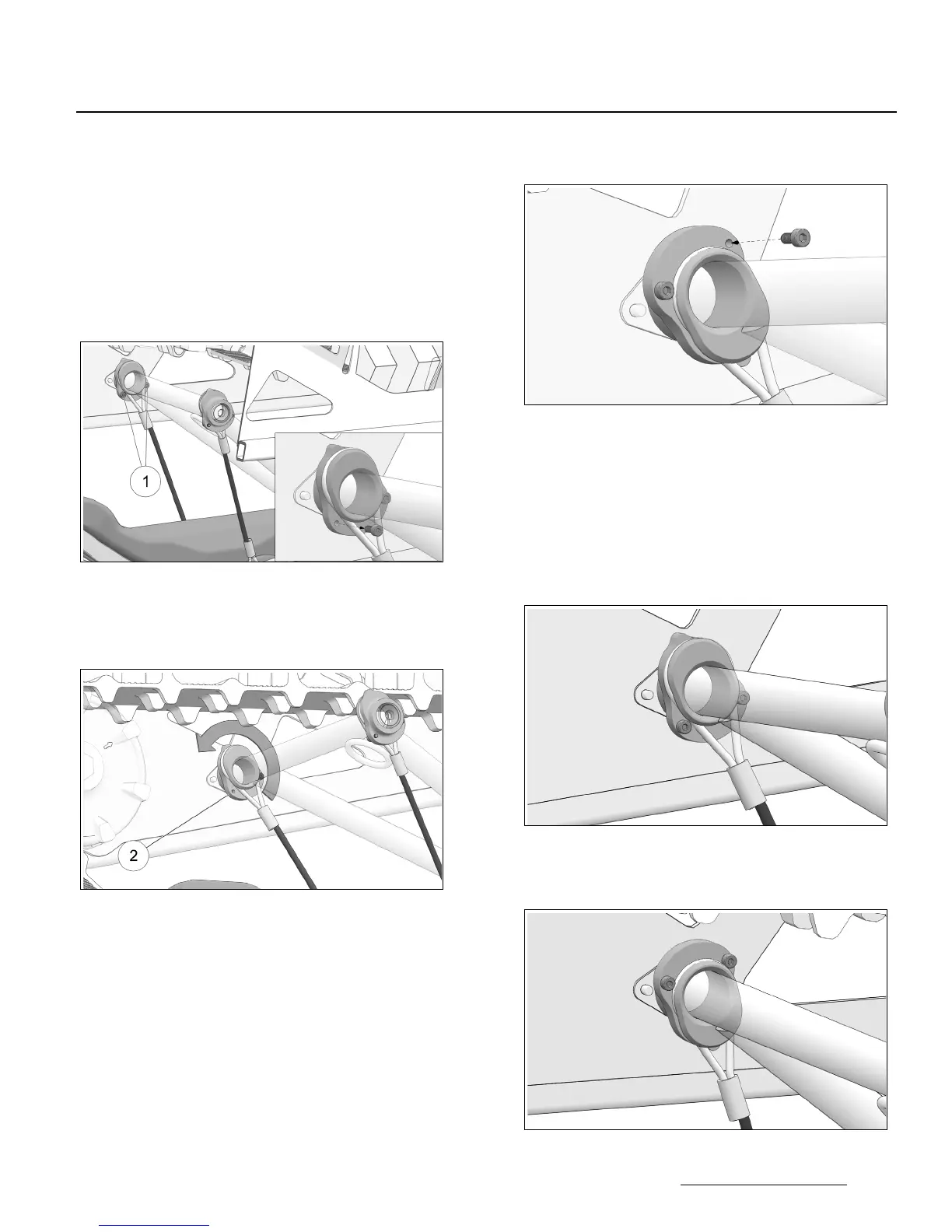 1

2