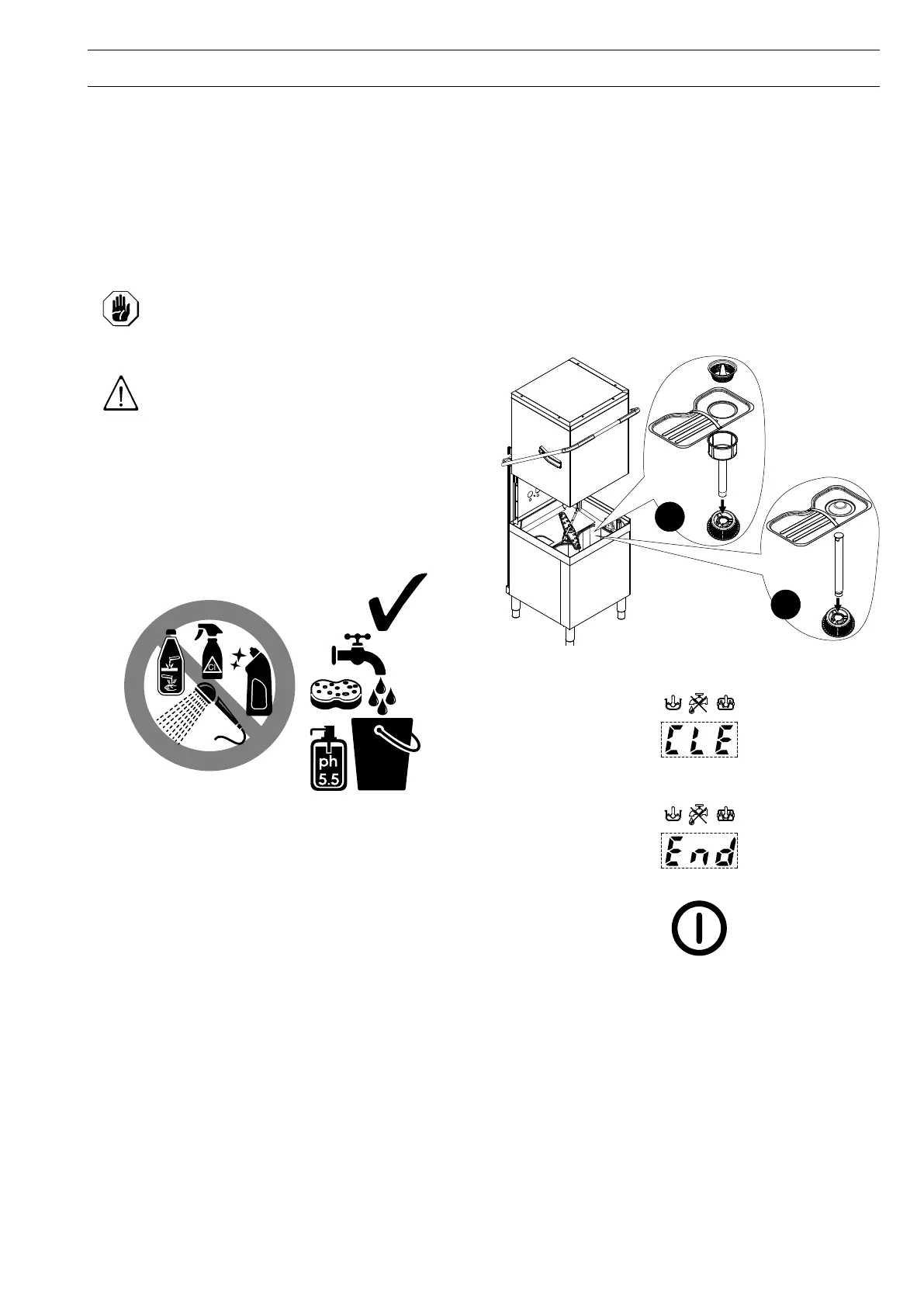 Cl

ph
5.5

CLE

End