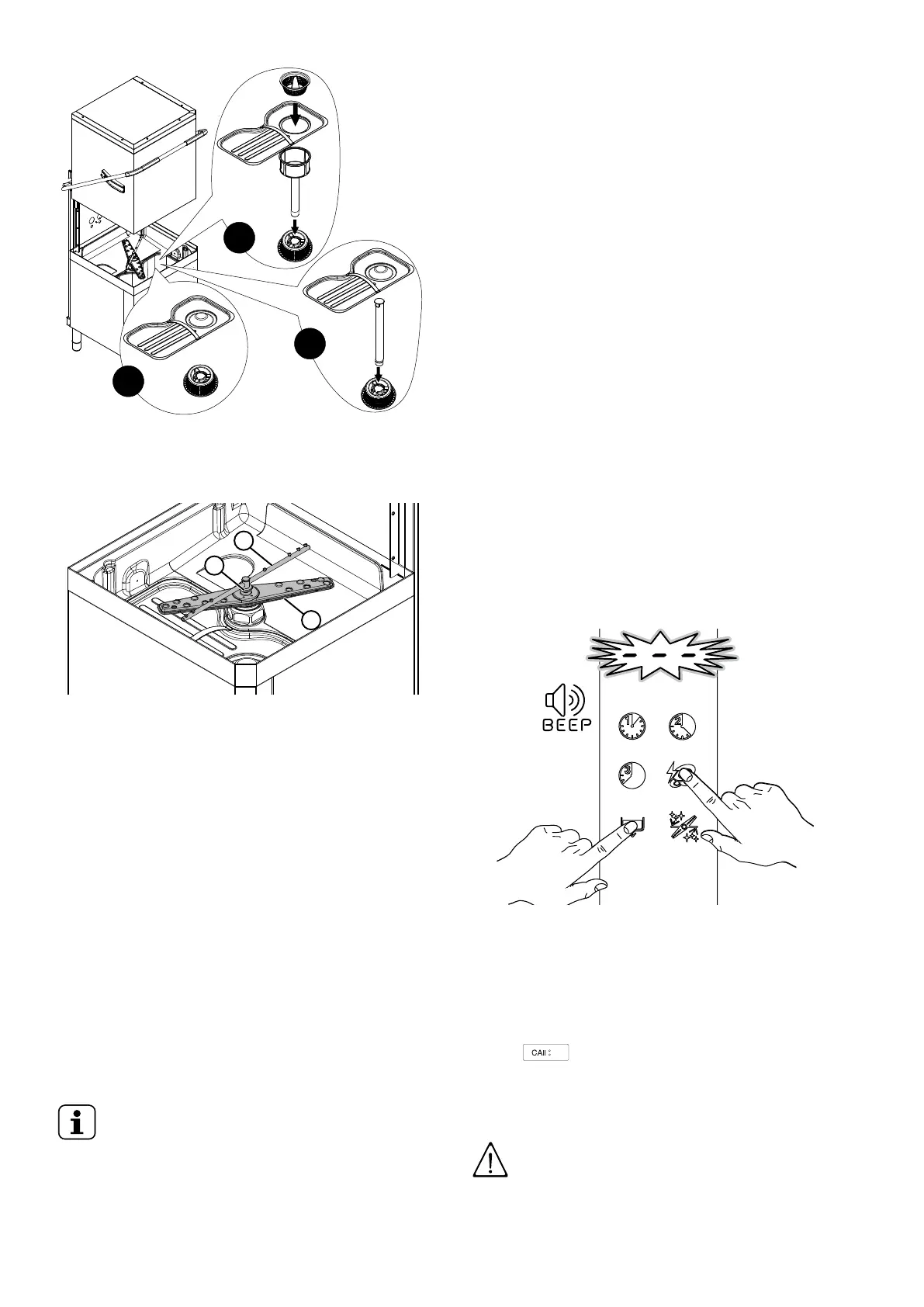 BEEP

CAll