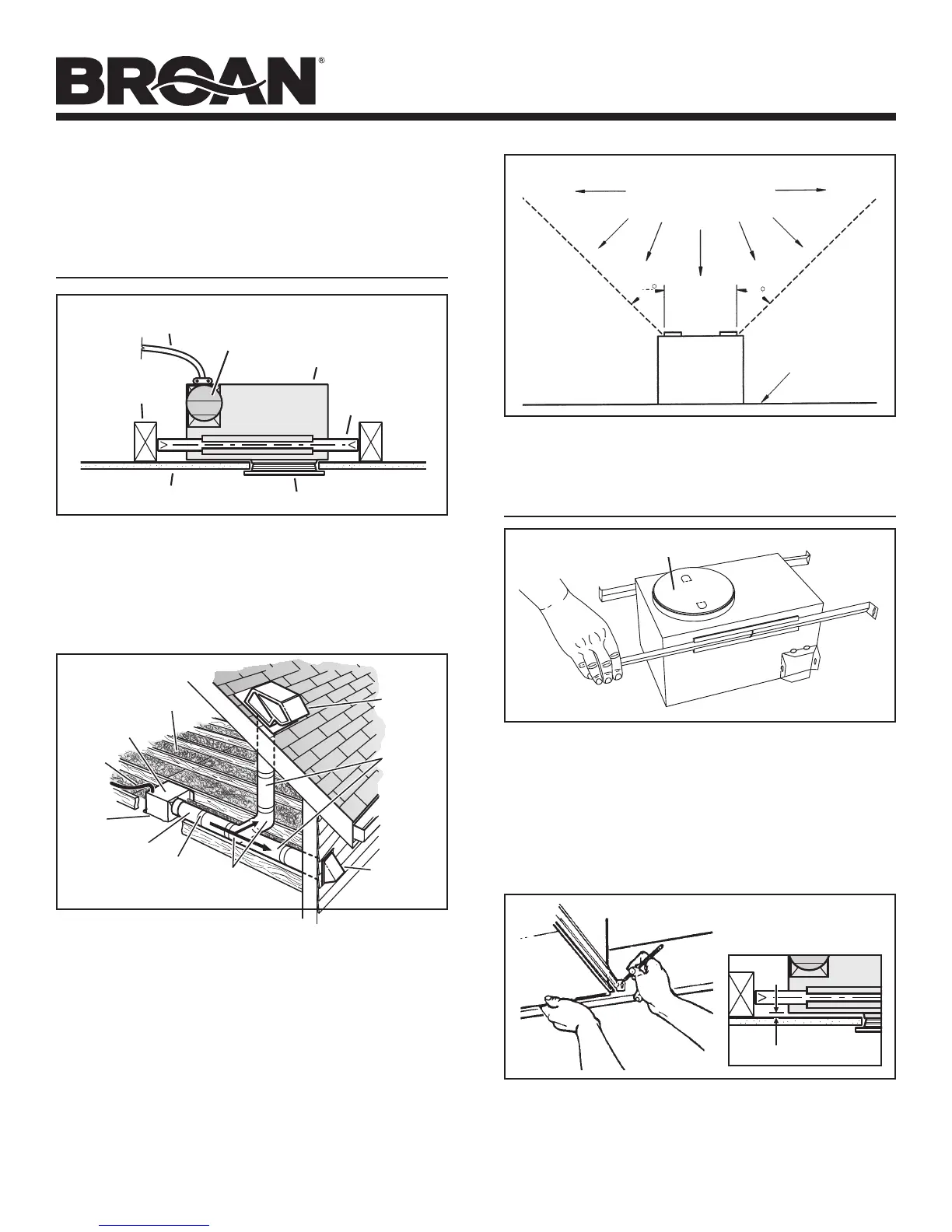 BROAN®