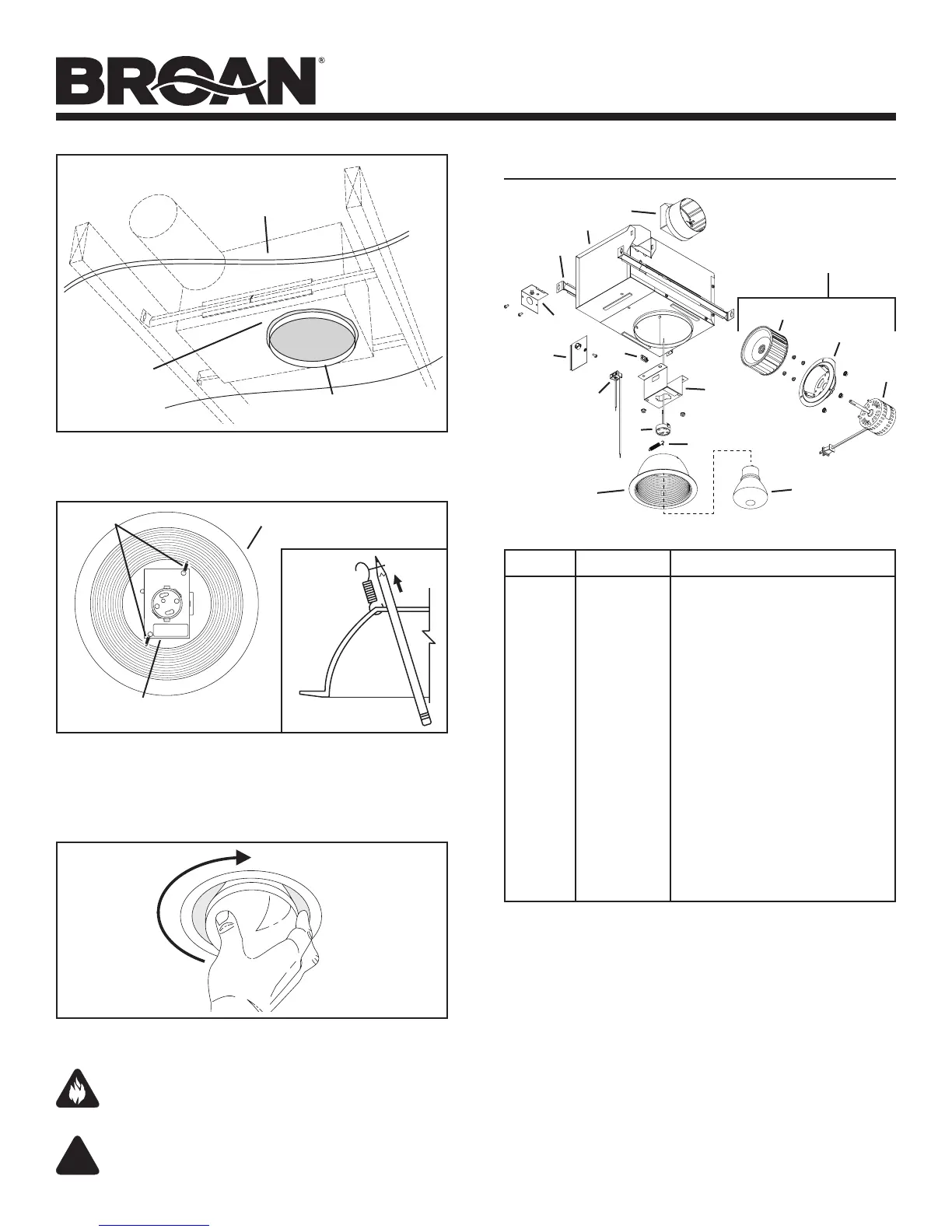 BROAN®