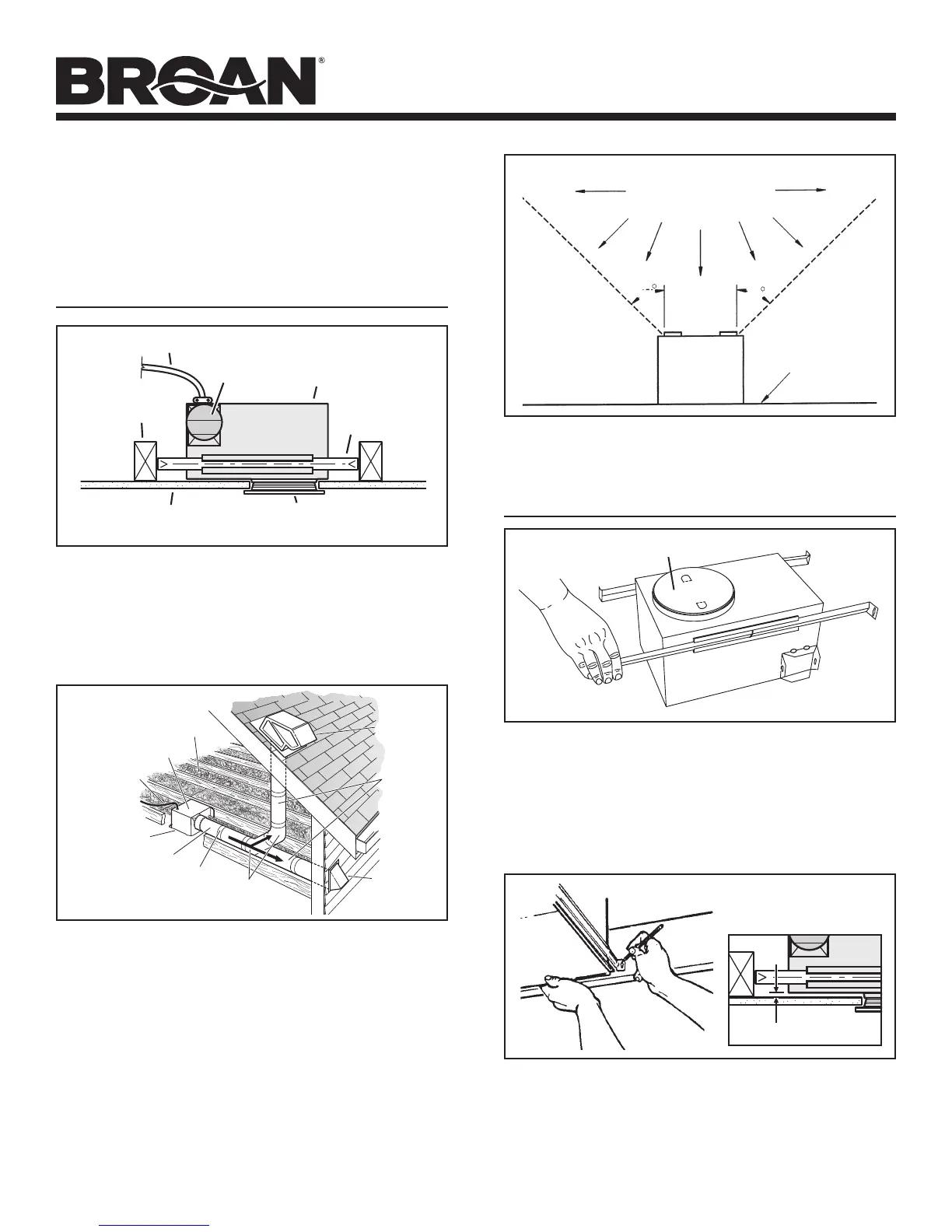 BROAN®