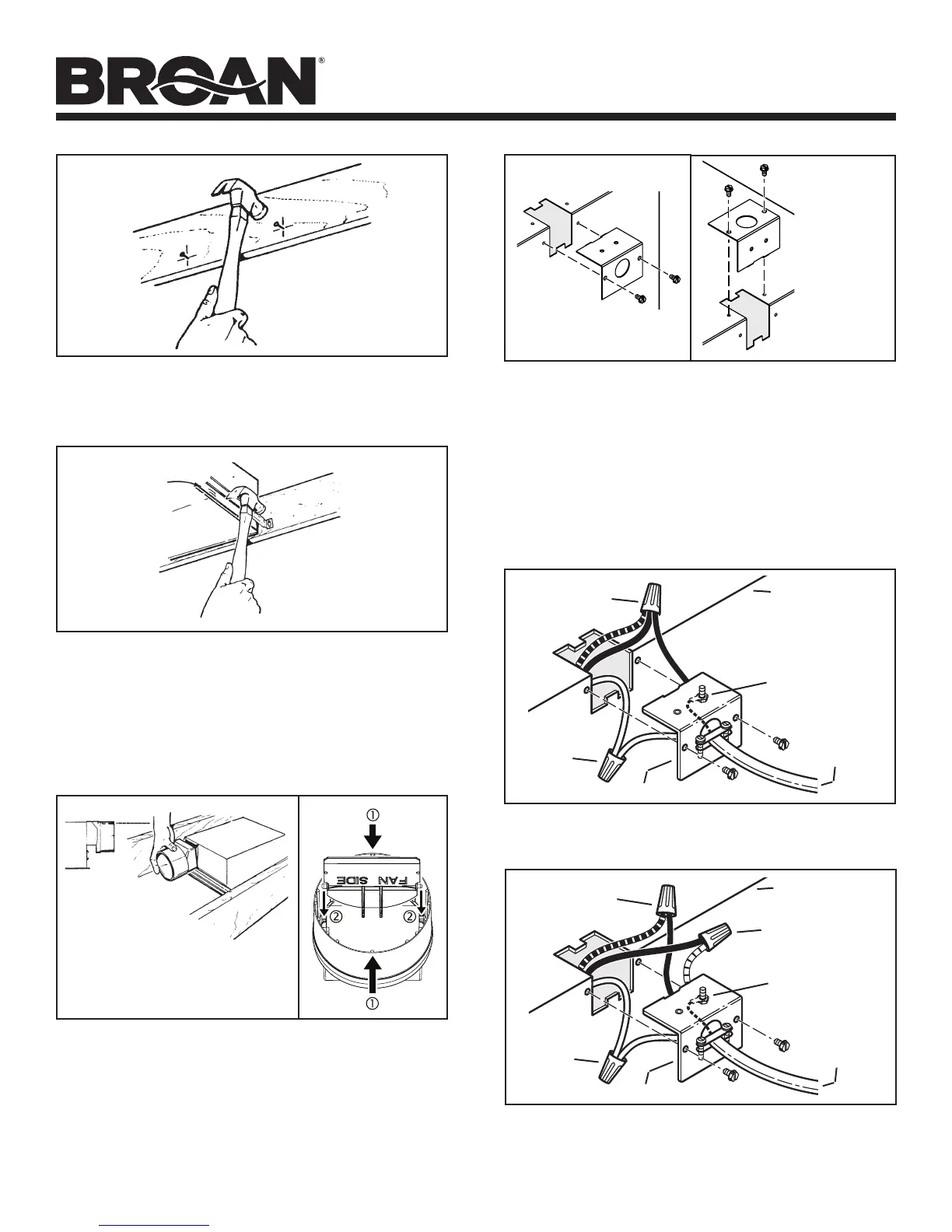 BROAN®

FAN SIDE

①

②

②

①