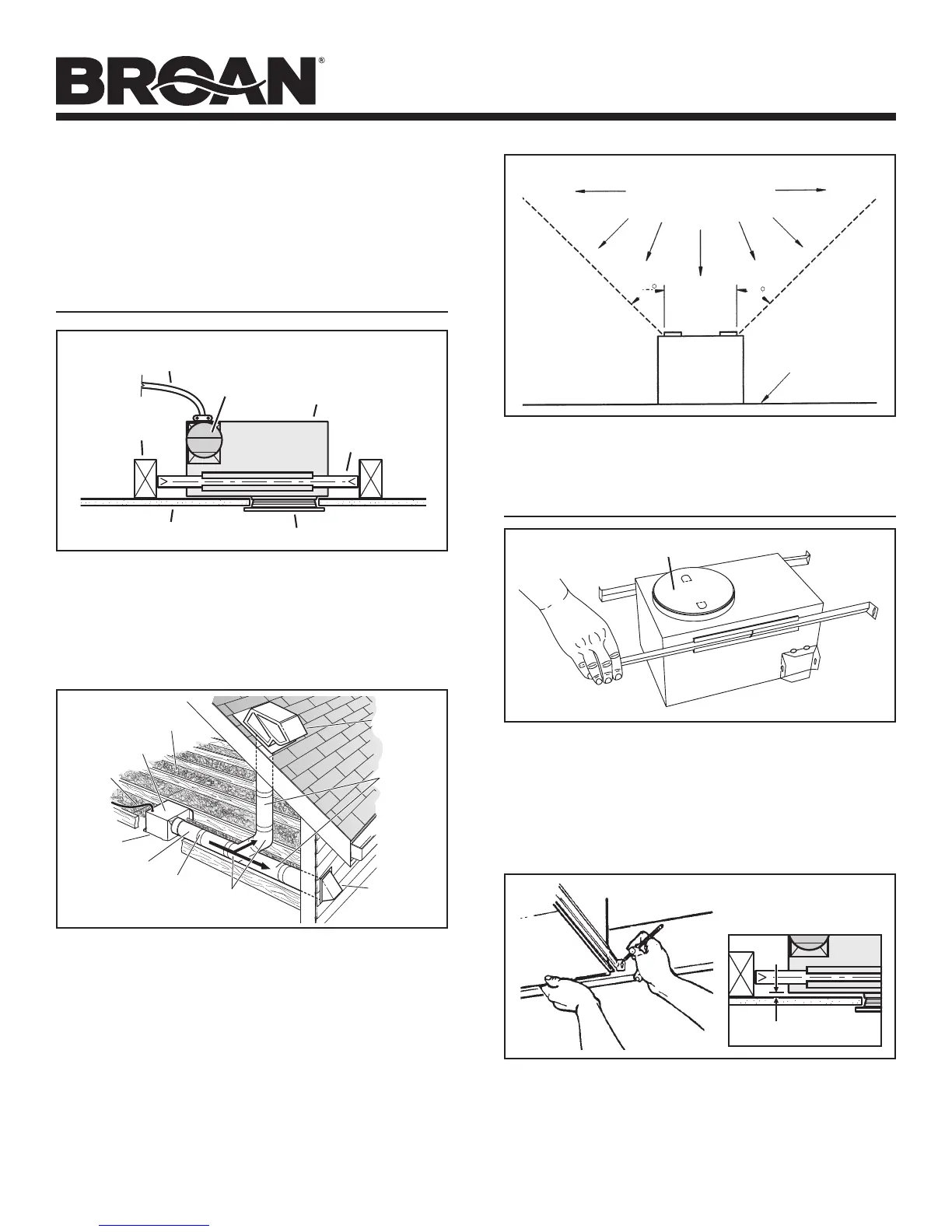 BROAN®