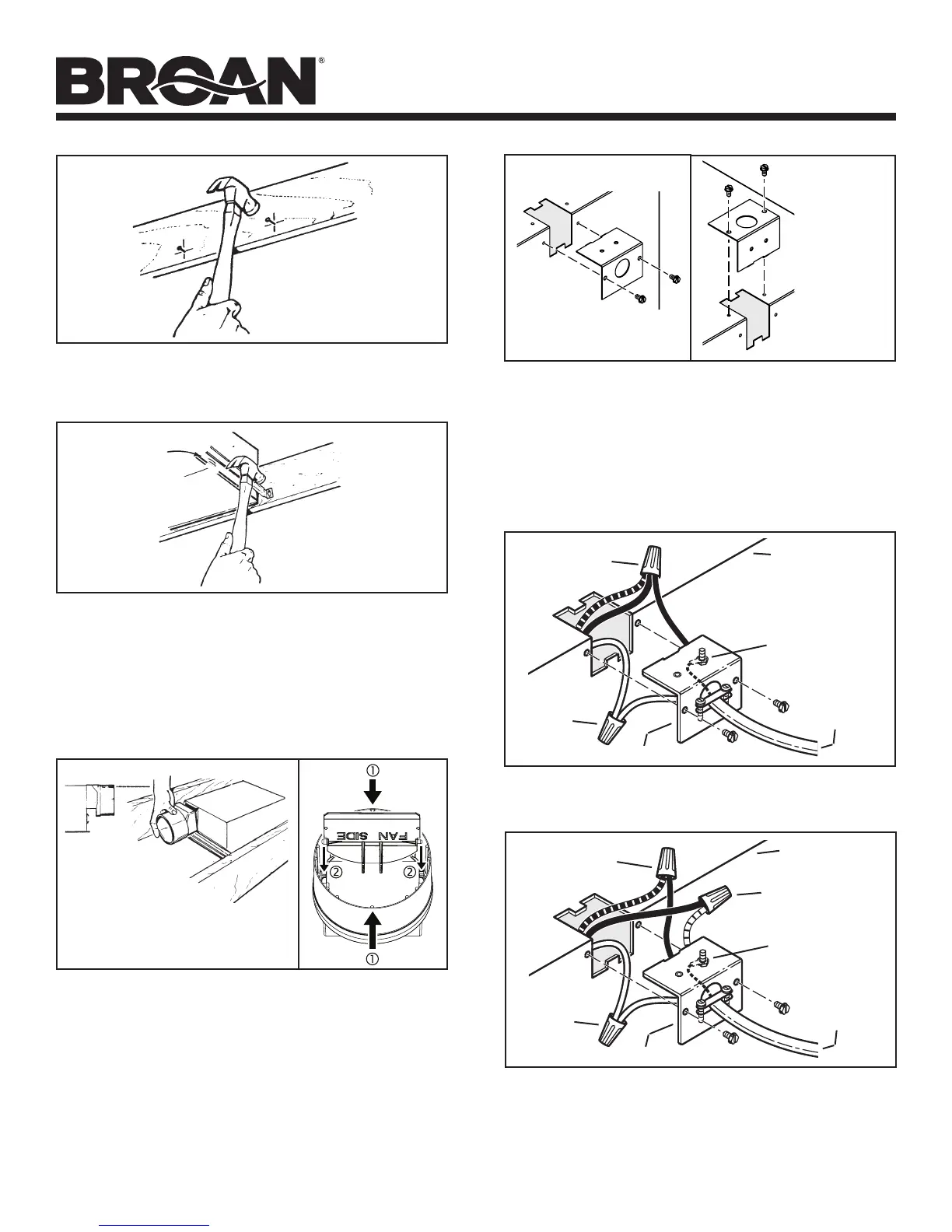 BROAN®

FAN SIDE

①

②

②

①