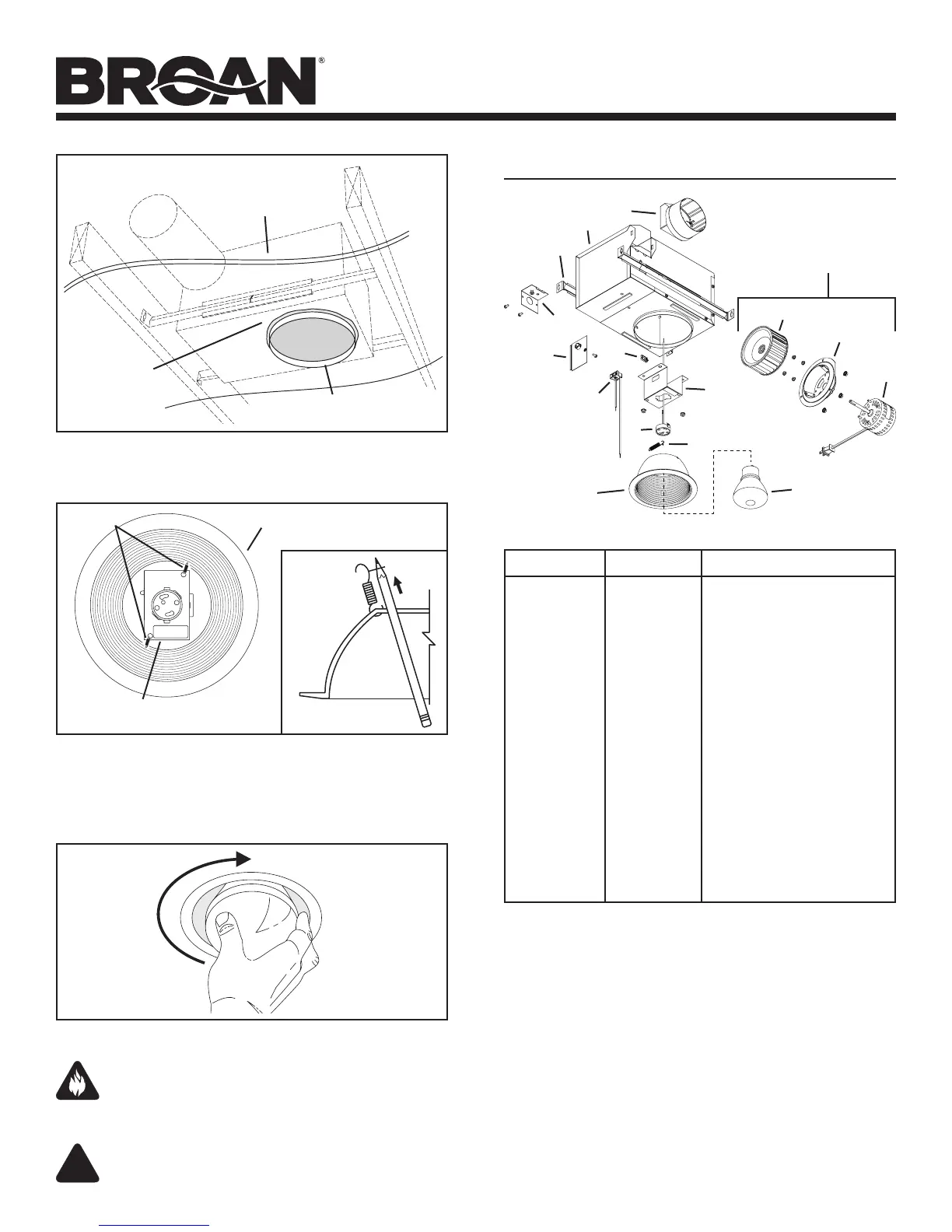 BROAN®