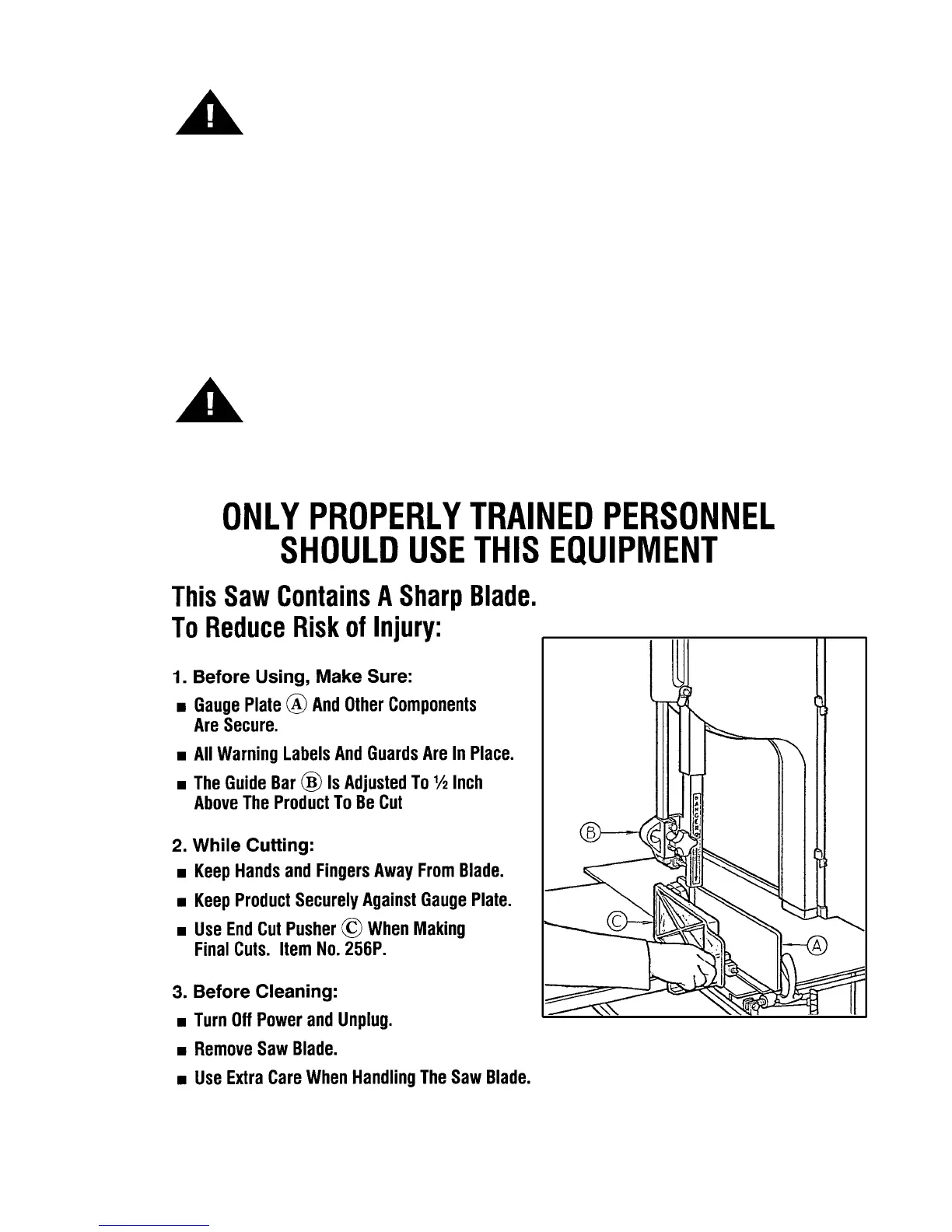 ONLY PROPERLY TRAINED PERSONNEL SHOULD USE THIS EQUIPMENT

This Saw Contains A Sharp Blade.
To Reduce Risk of Injury:

1. Before Using, Make Sure:
■ Gauge Plate Ⓐ And Other Components Are Secure.
■ All Warning Labels And Guards Are In Place.
■ The Guide Bar Ⓑ Is Adjusted To ½ Inch Above The Product To Be Cut

2. While Cutting:
■ Keep Hands and Fingers Away From Blade.
■ Keep Product Securely Against Gauge Plate.
■ Use End Cut Pusher Ⓒ When Making Final Cuts. Item No. 256P.

3. Before Cleaning:
■ Turn Off Power and Unplug.
■ Remove Saw Blade.
■ Use Extra Care When Handling The Saw Blade.

B
C
A