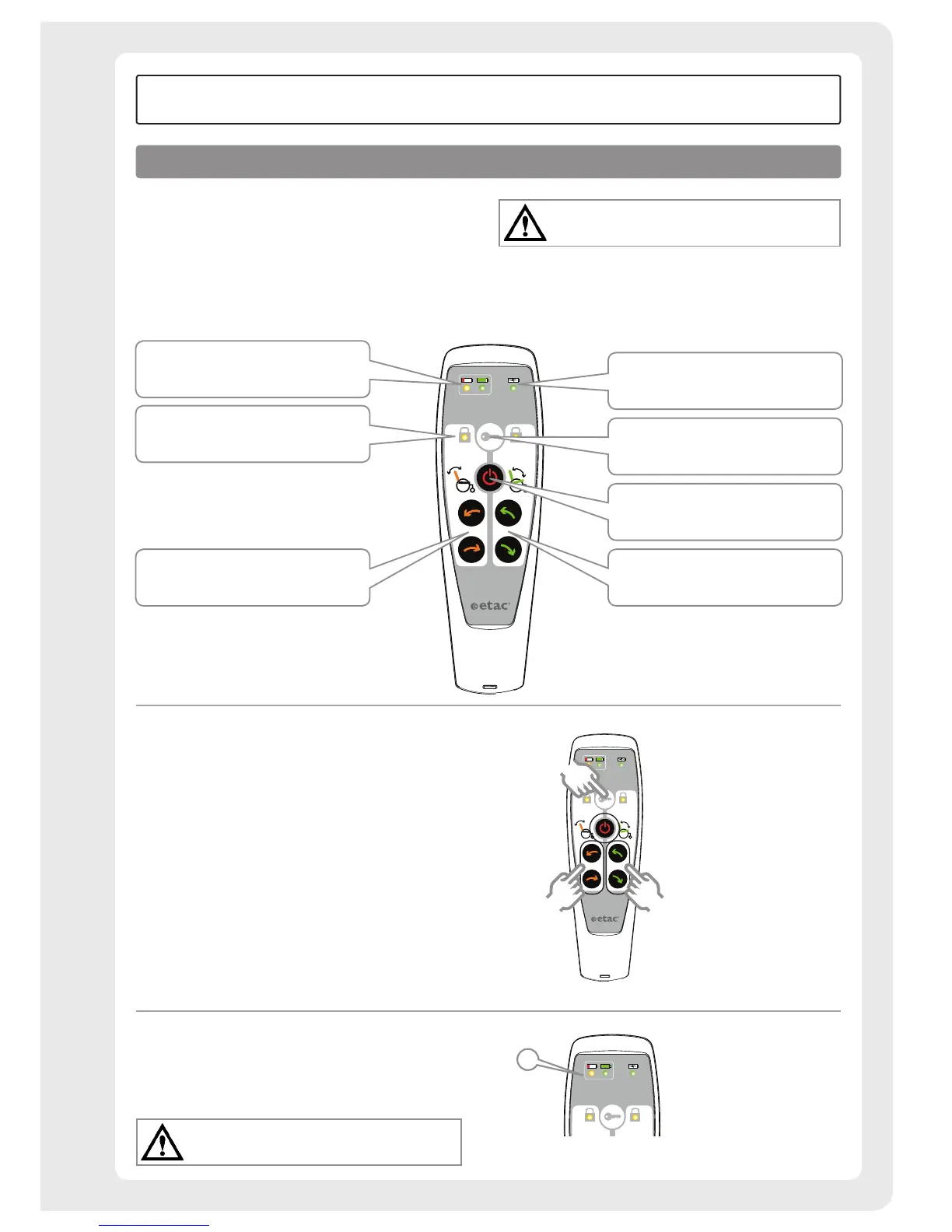 etac

etac