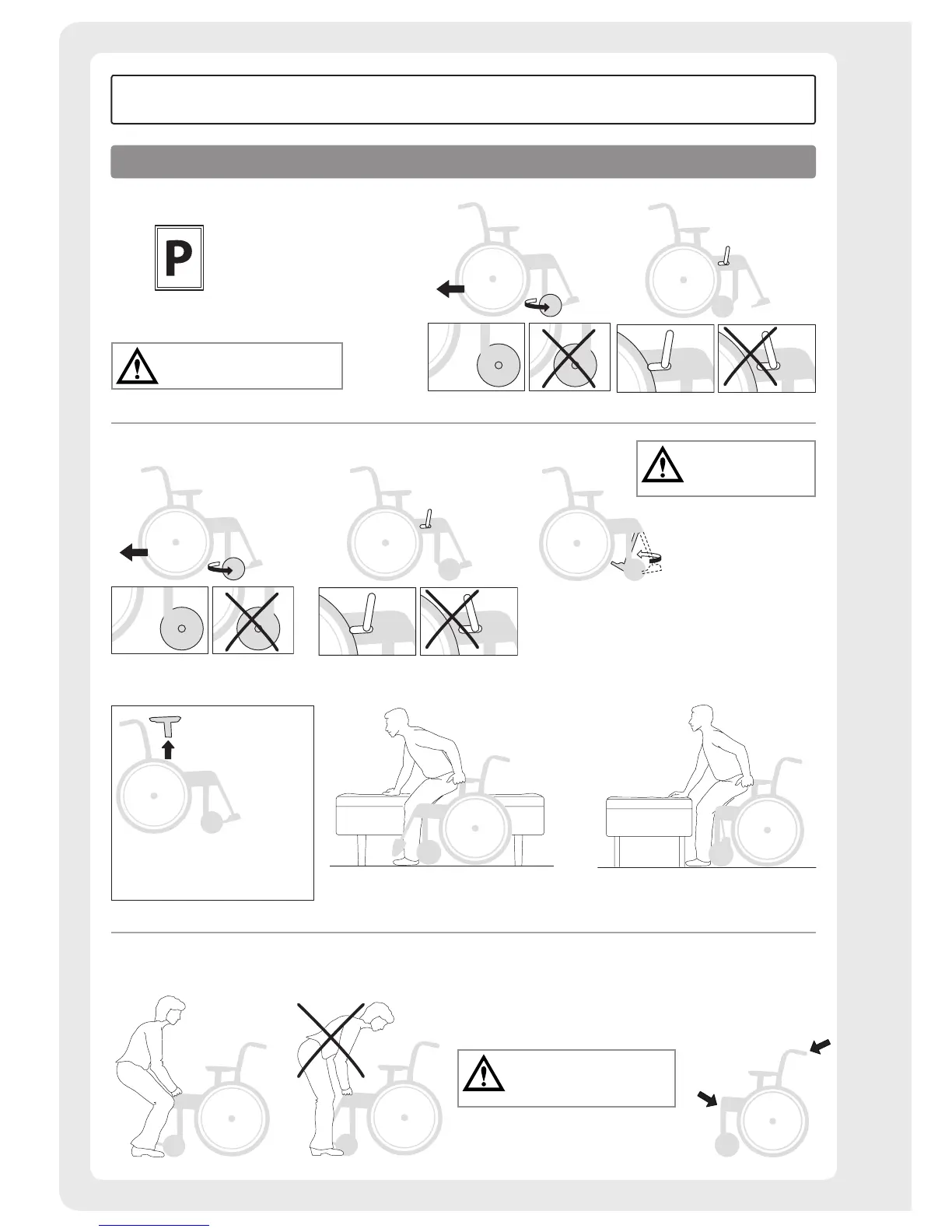 P