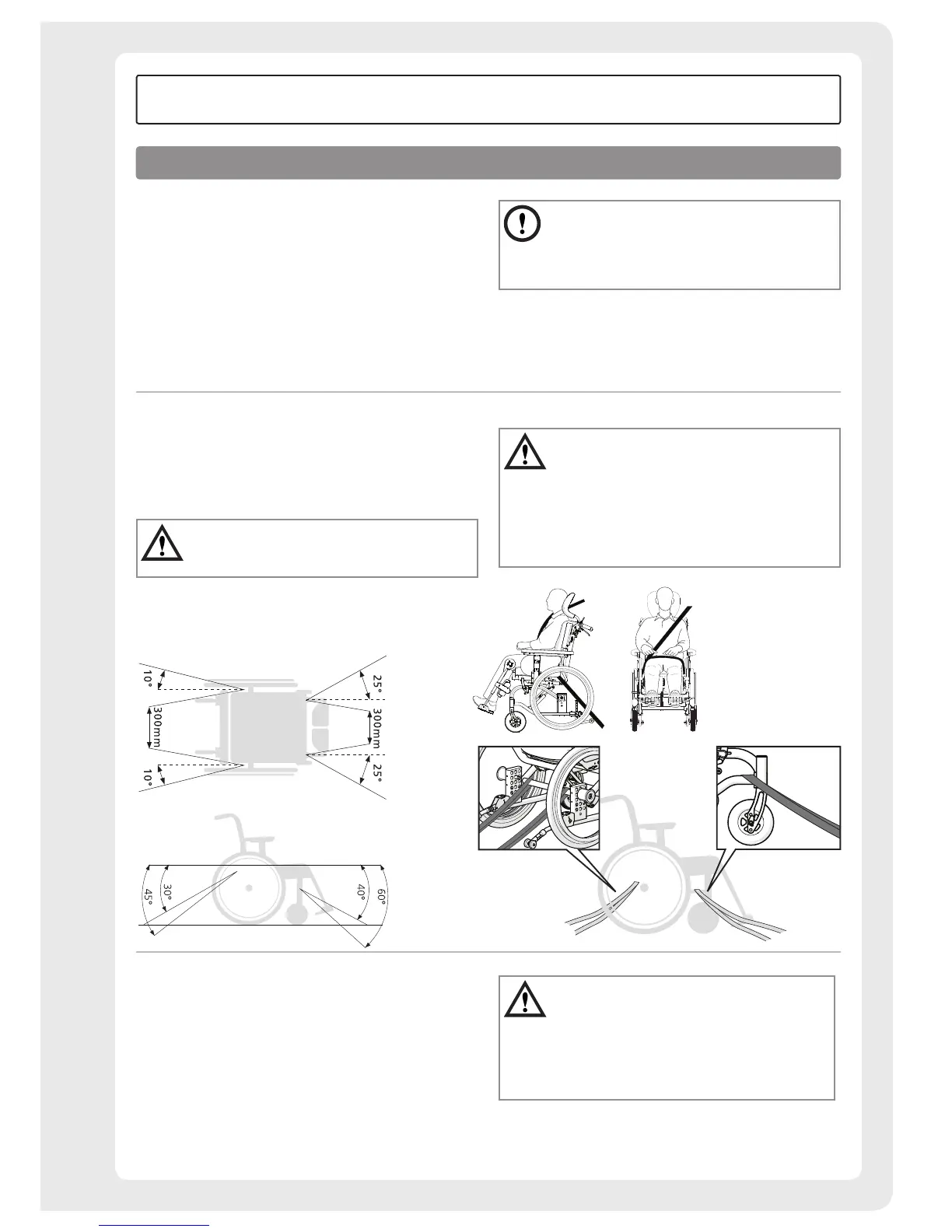 10°

300mm

10°

25°

300mm

25°

45°

30°

40°

60°