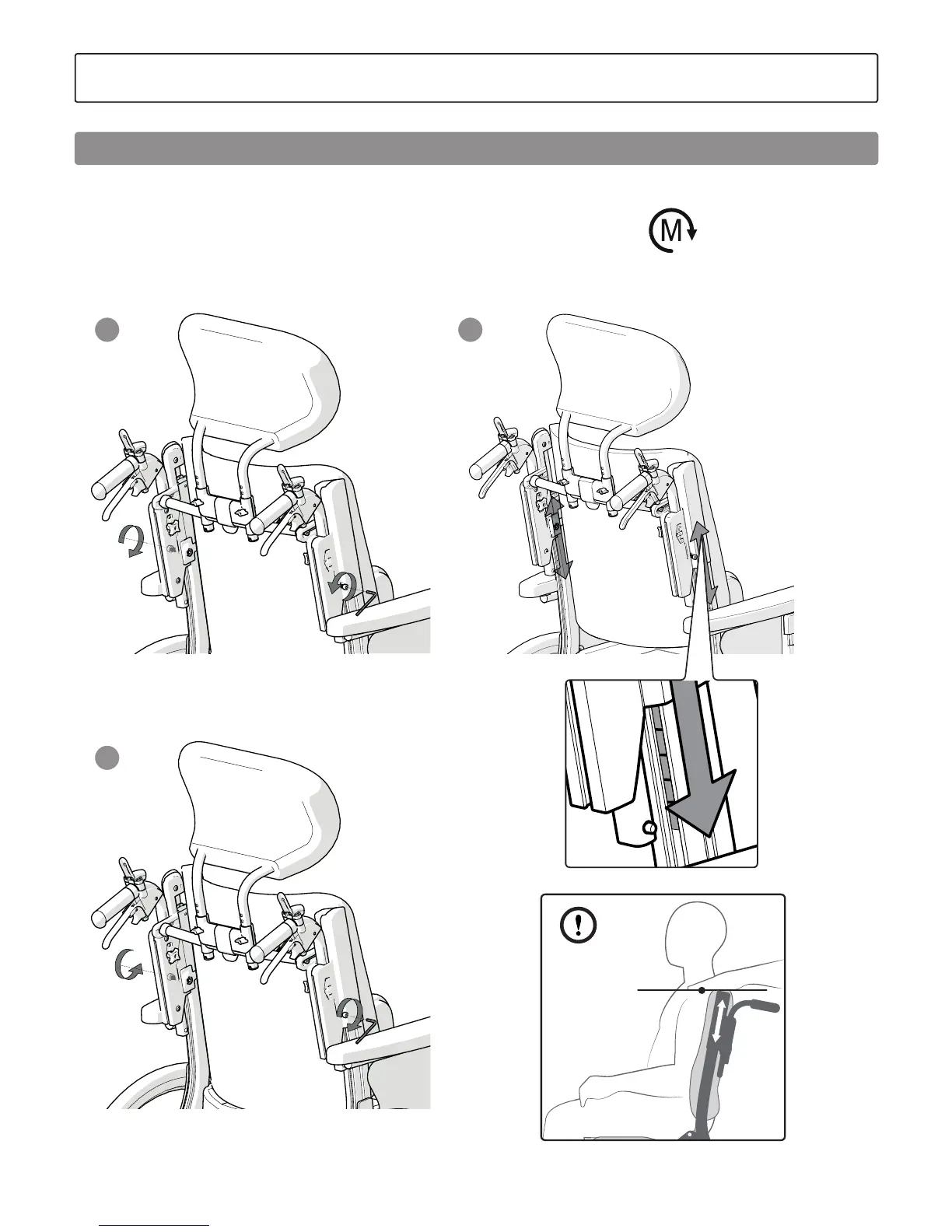 M