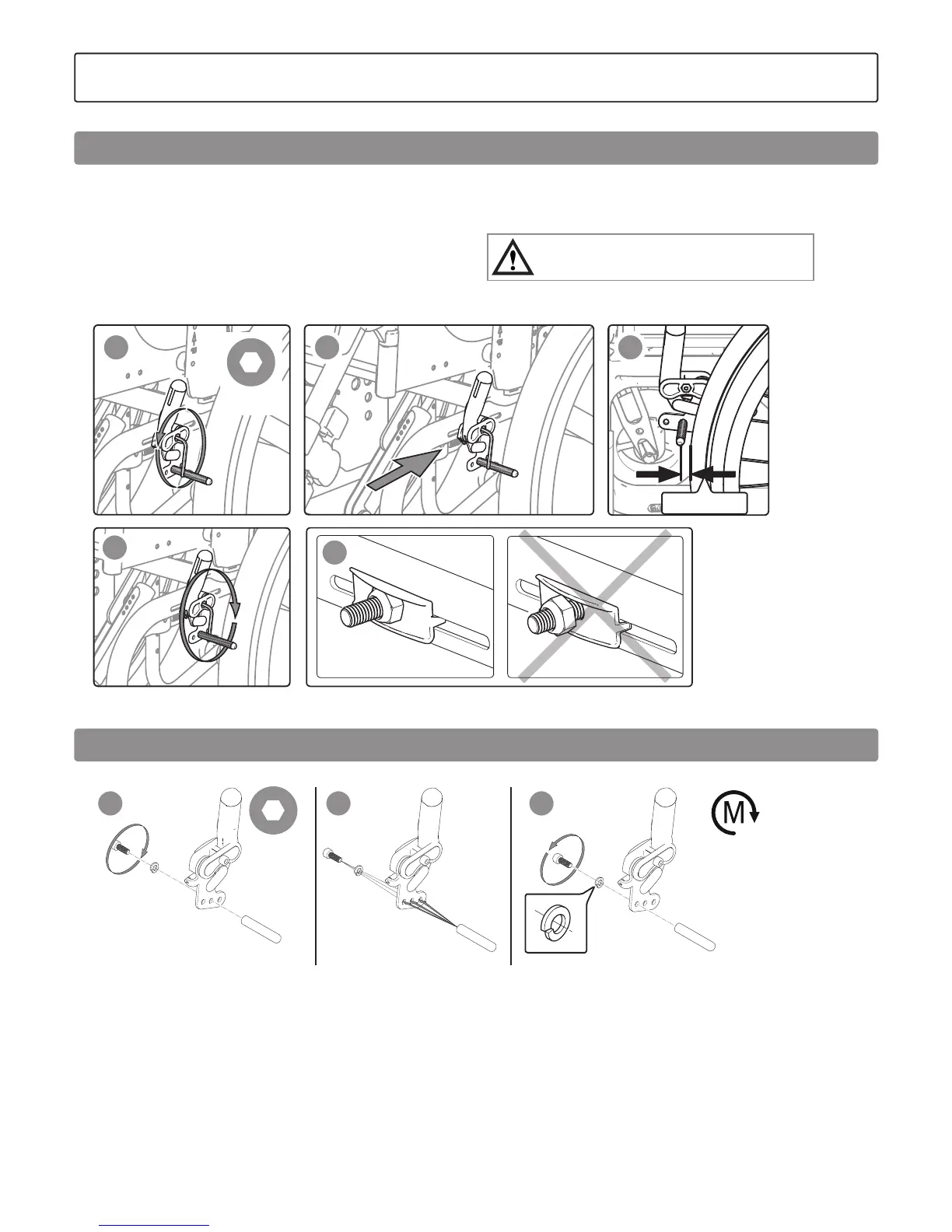 M