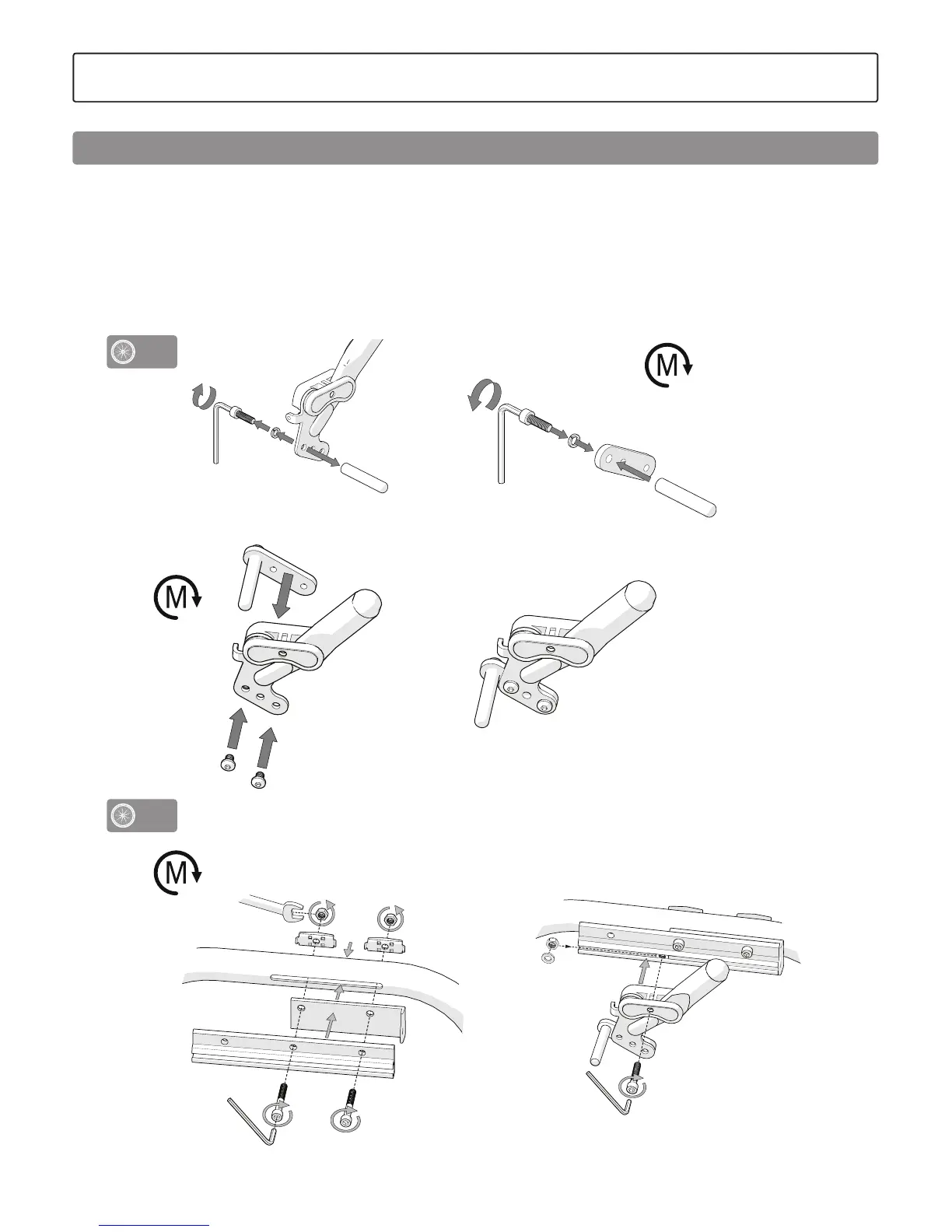 M

M

M