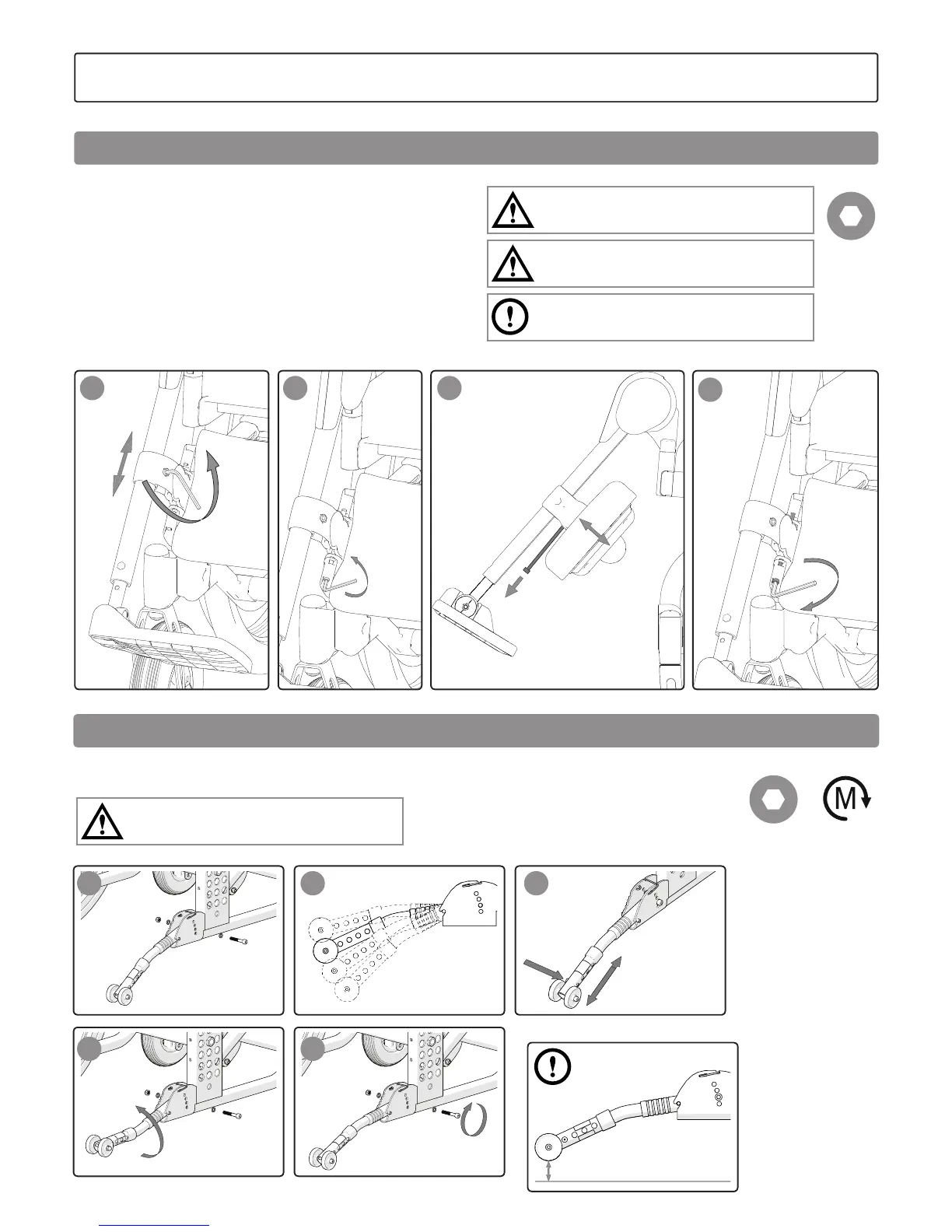 M