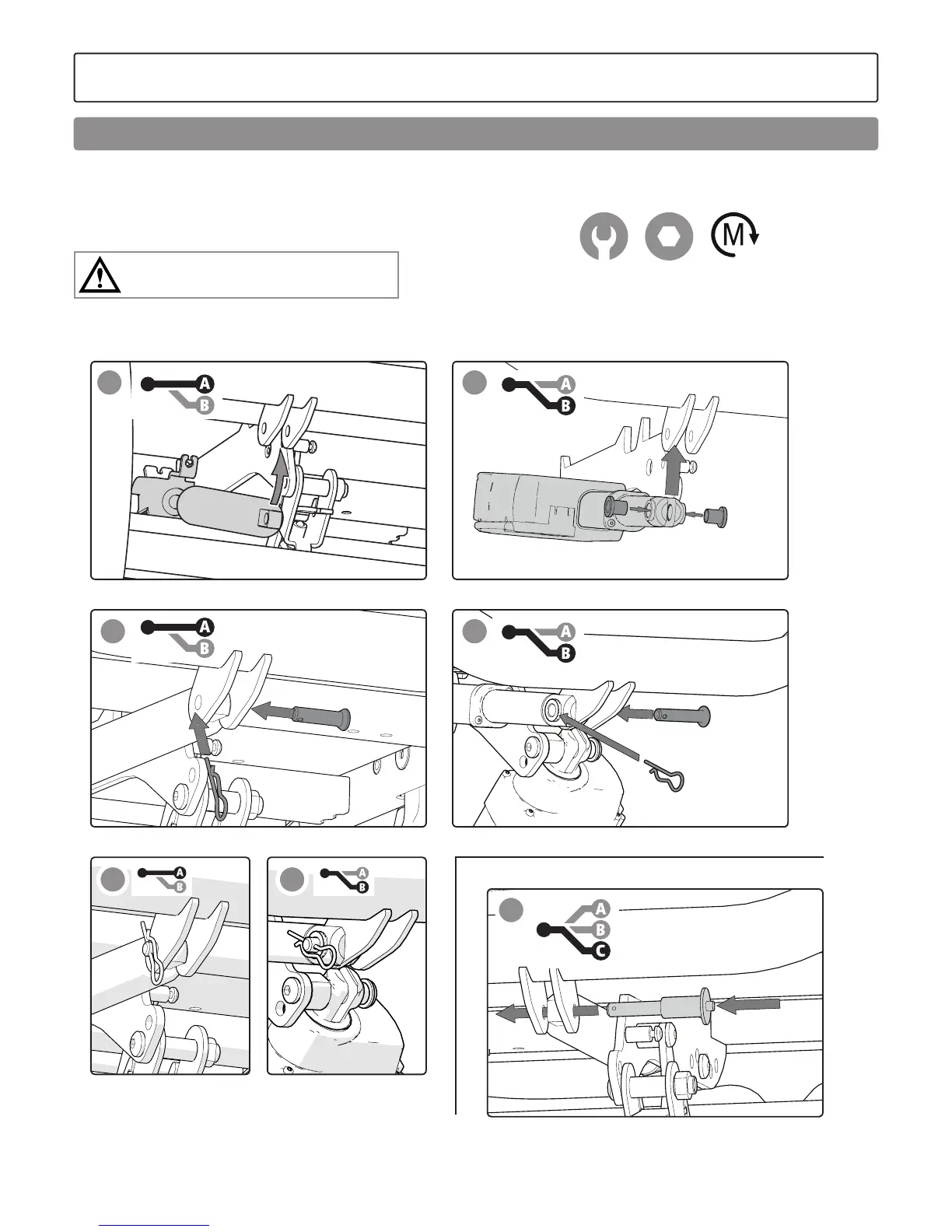 M

A
B

A
B

A
B

A
B

A
B

A
B

A
B
C