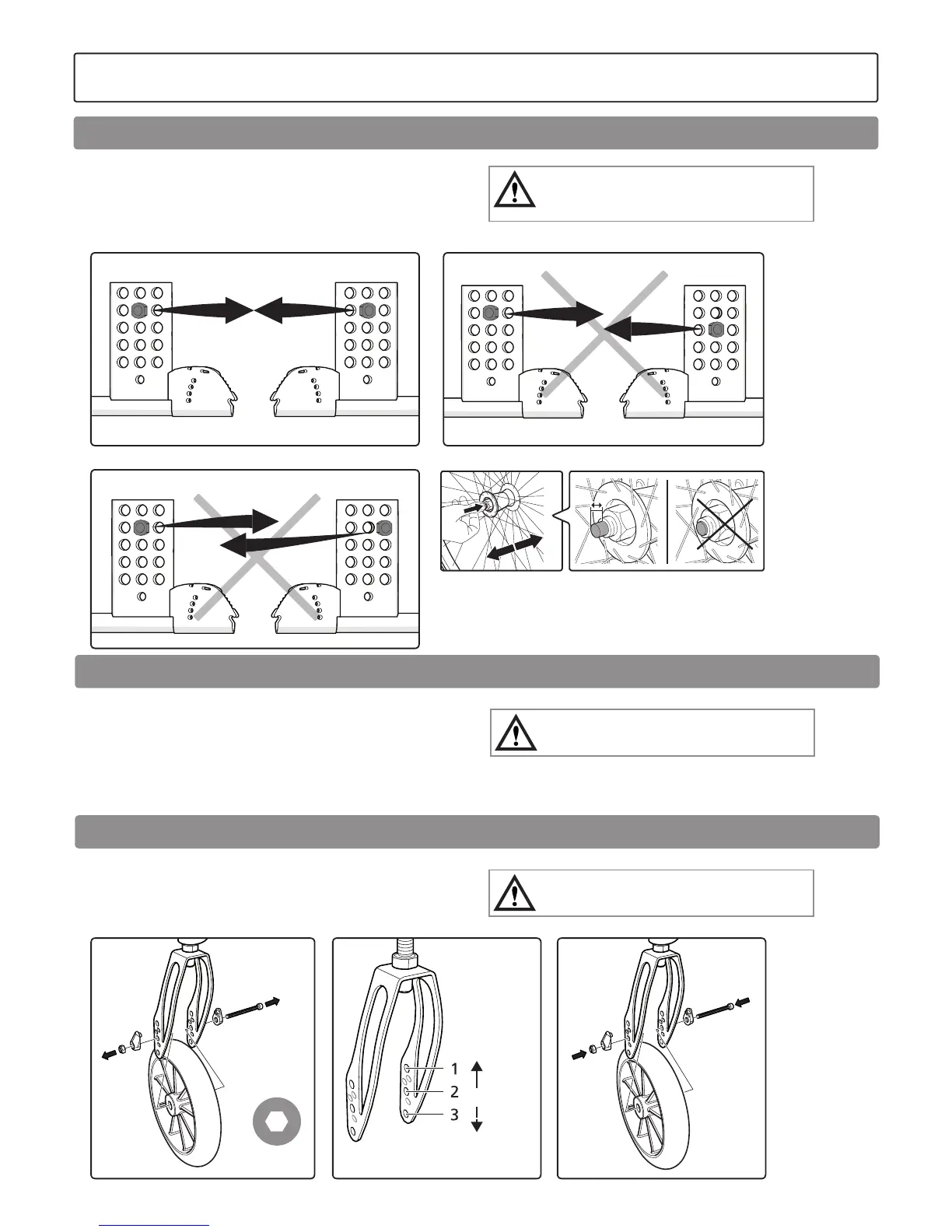 1
2
3