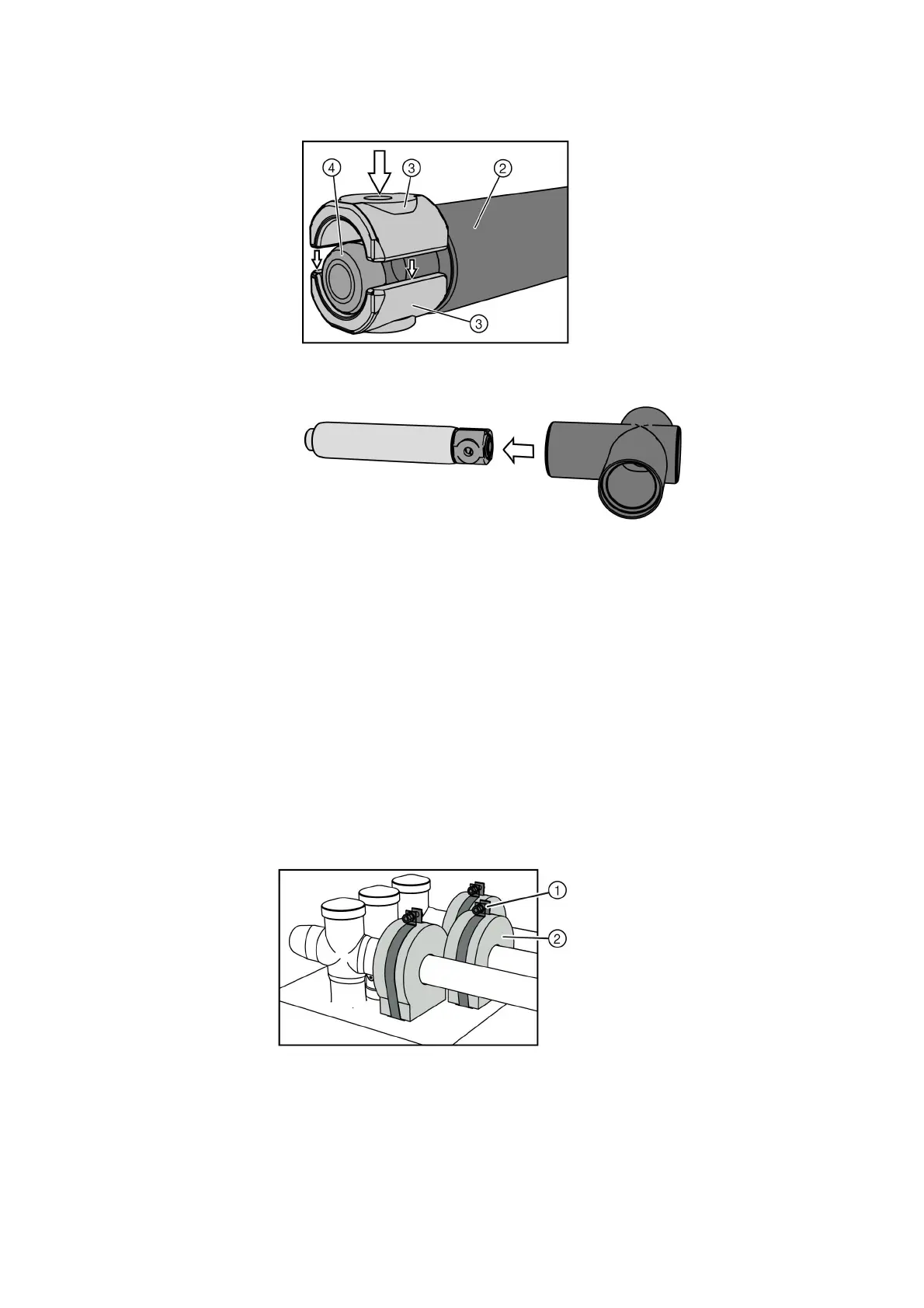 ④
③
②
③

①
②