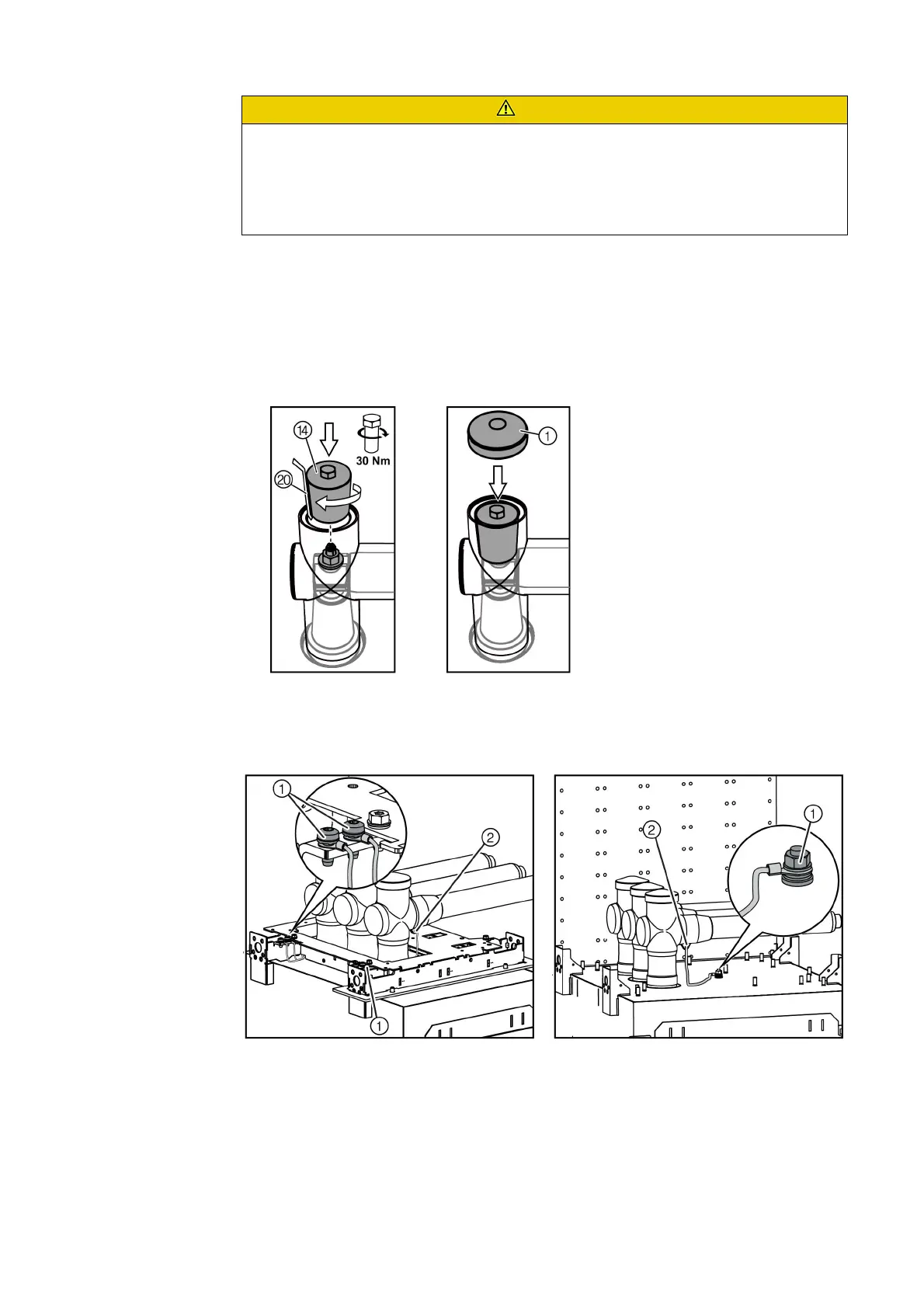 ⑭
⑳
30 Nm
①

①
②
①
②
①