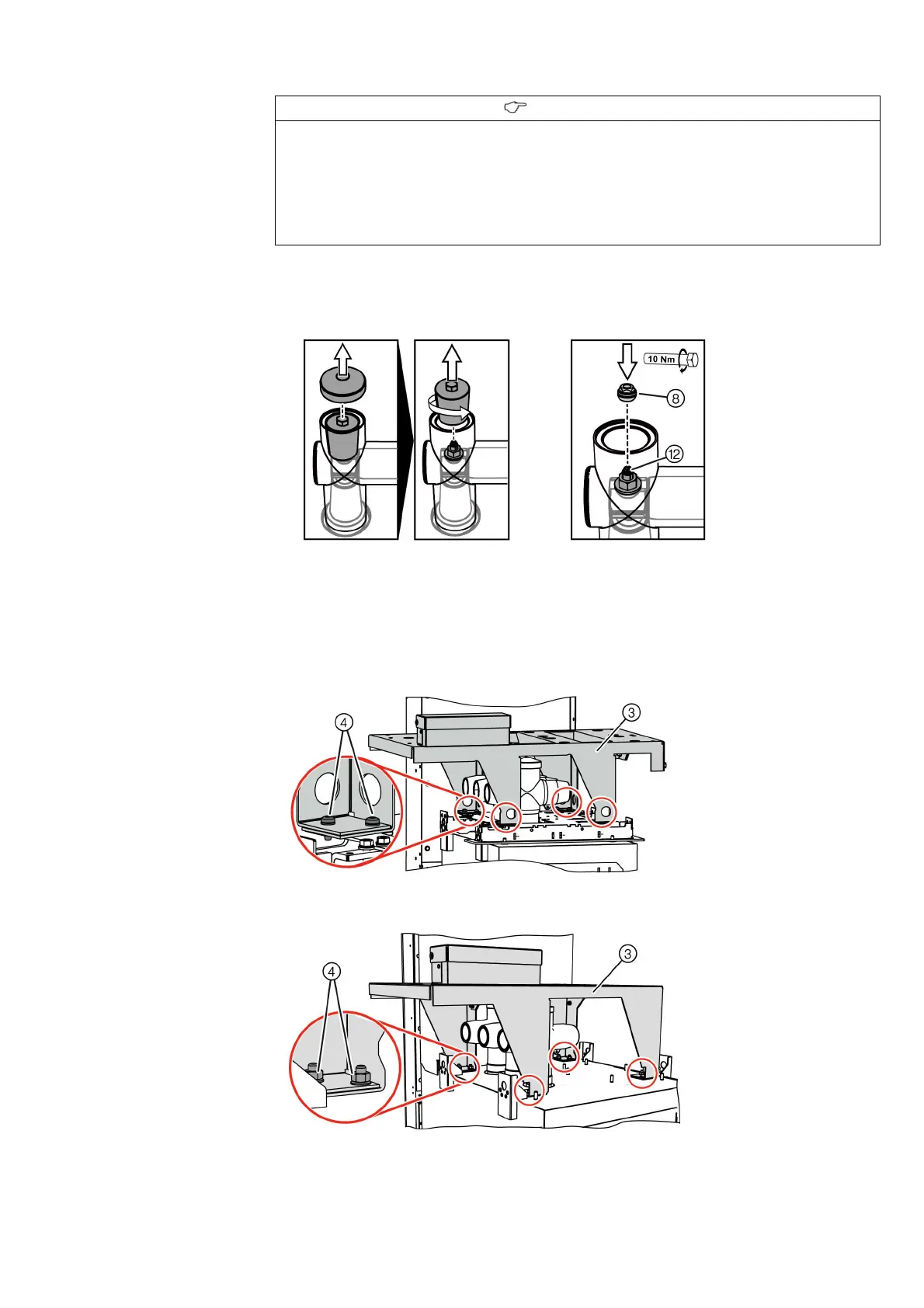 10 Nm

8

12

4

3

4

3