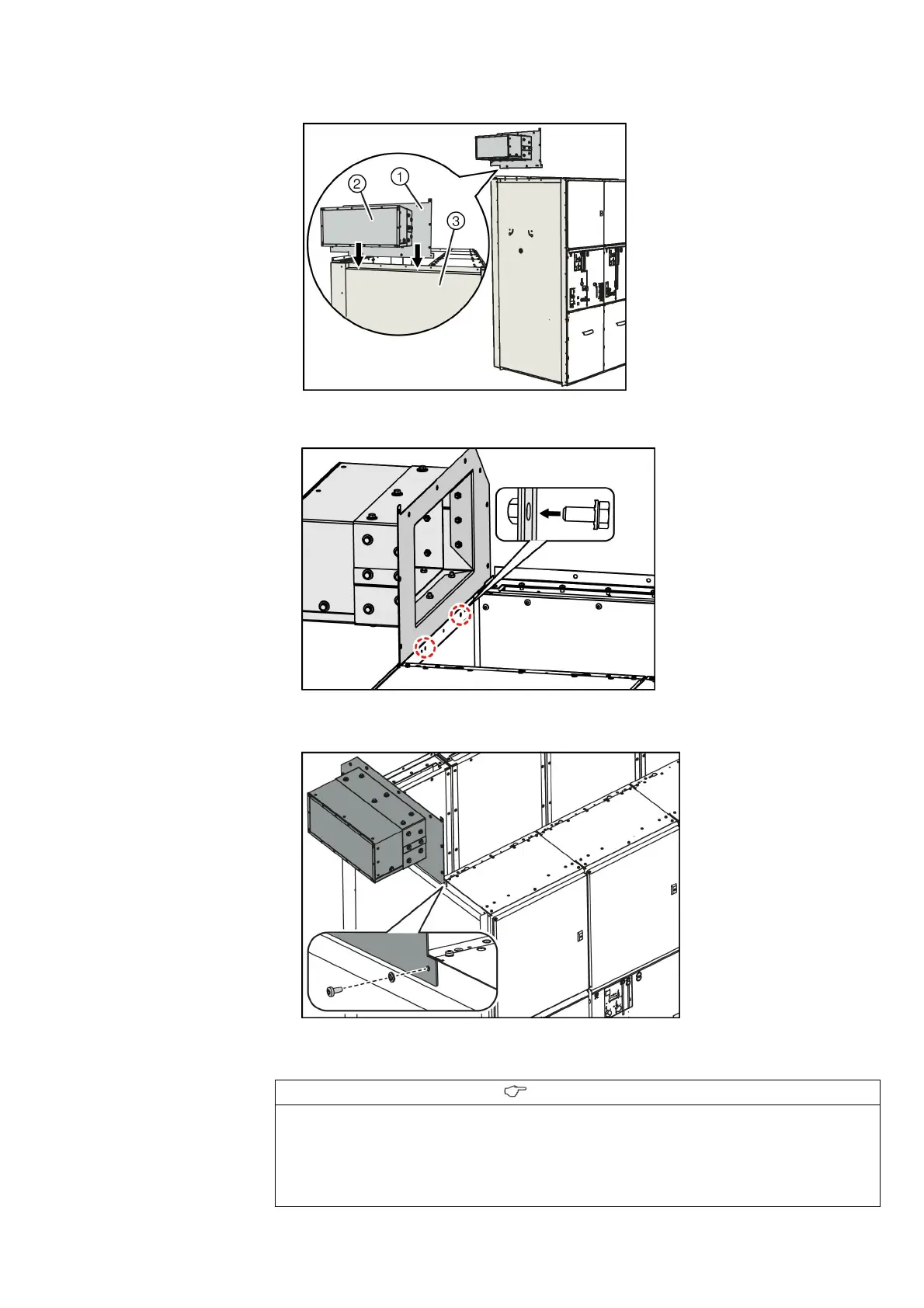 ②
①
③