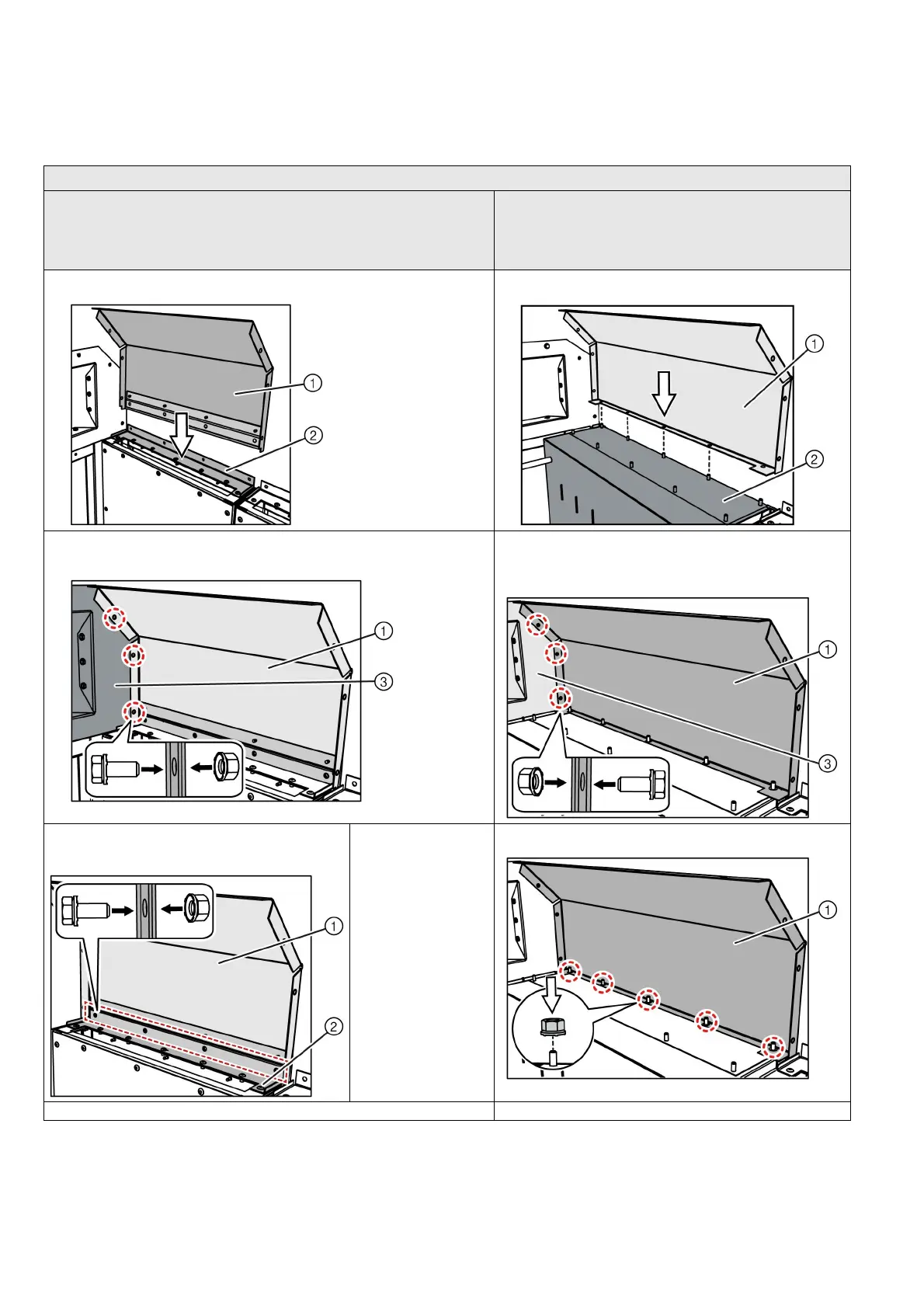 ①
②

①
②

①
③

①
③

①
②

①