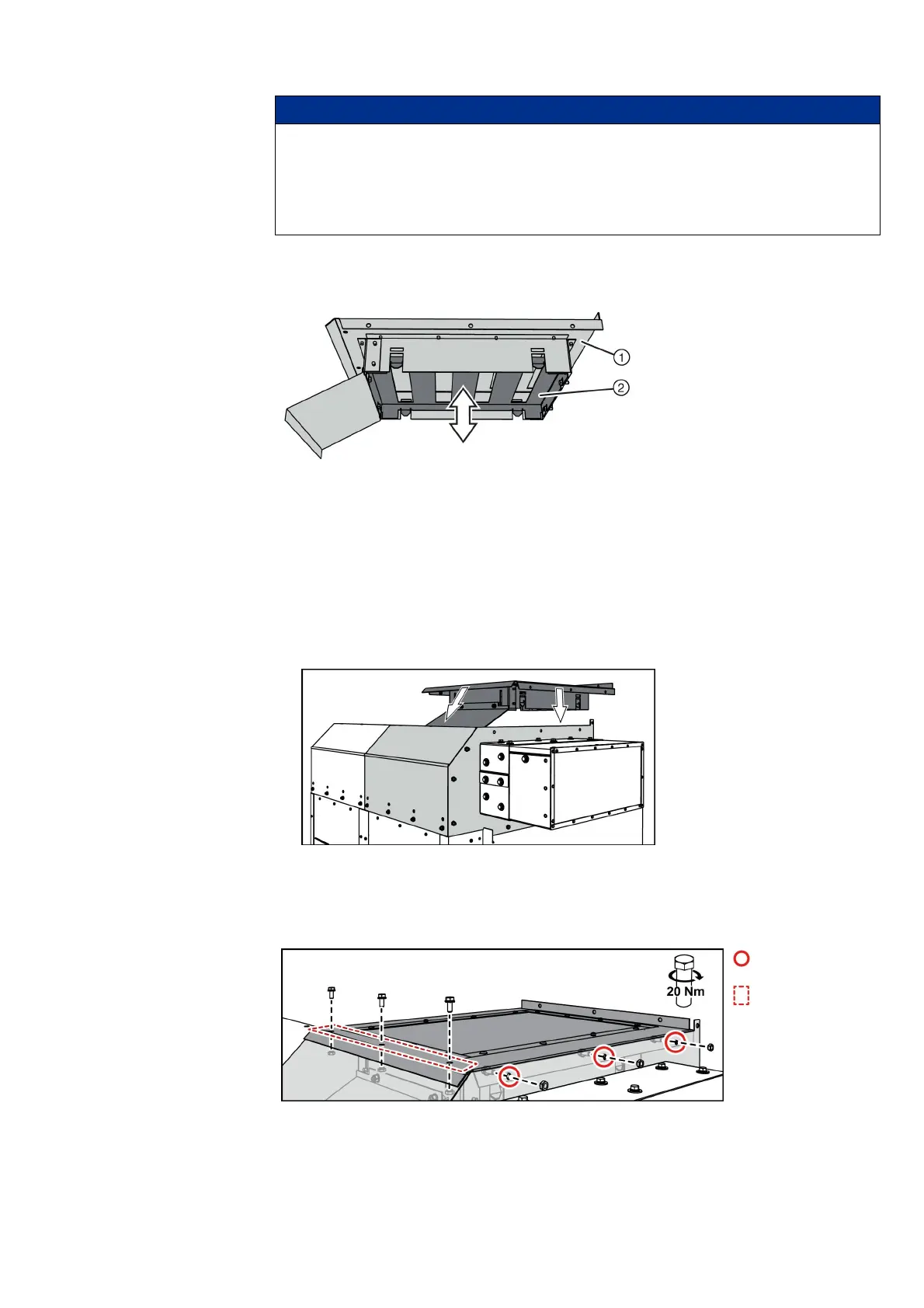 ①

②

20 Nm