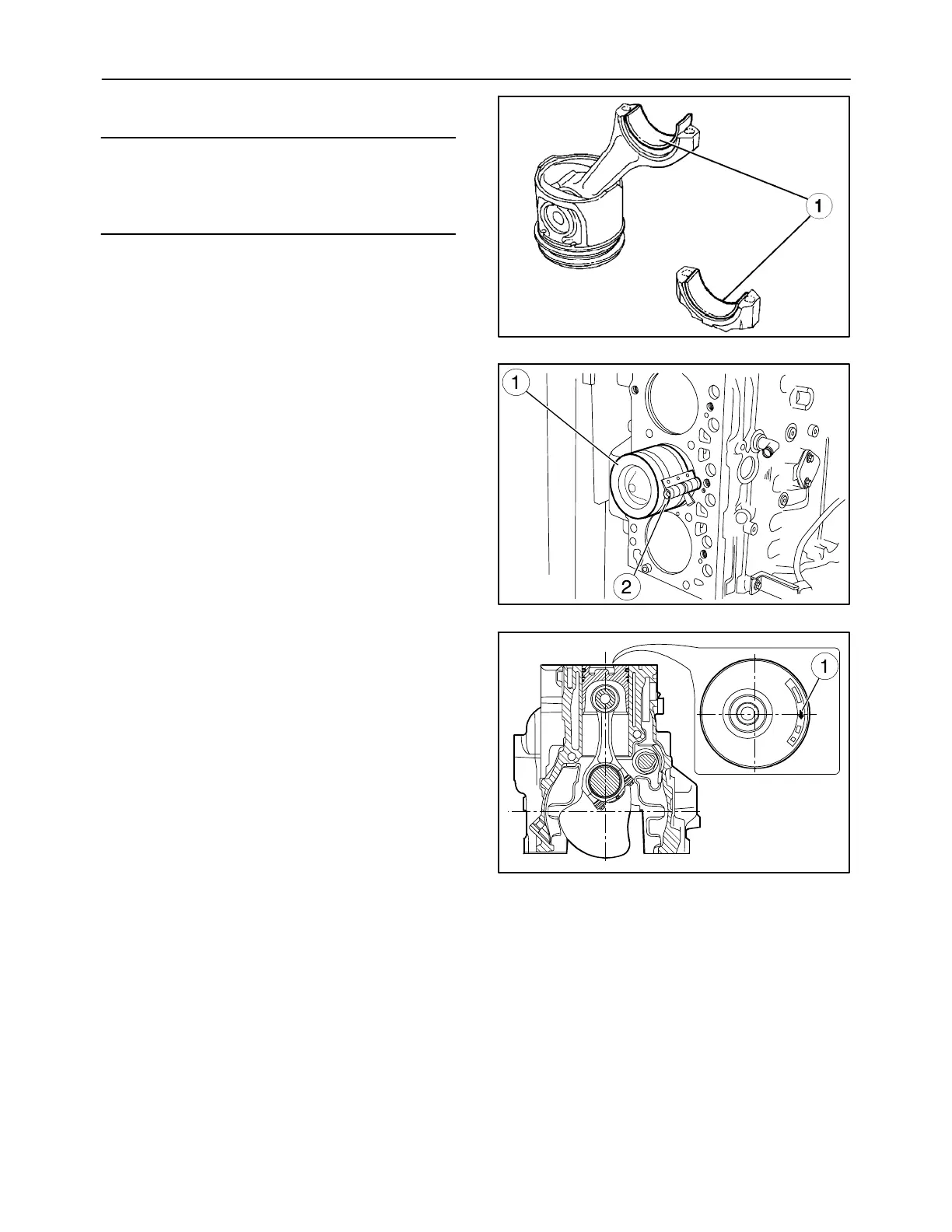 1

1

2

1