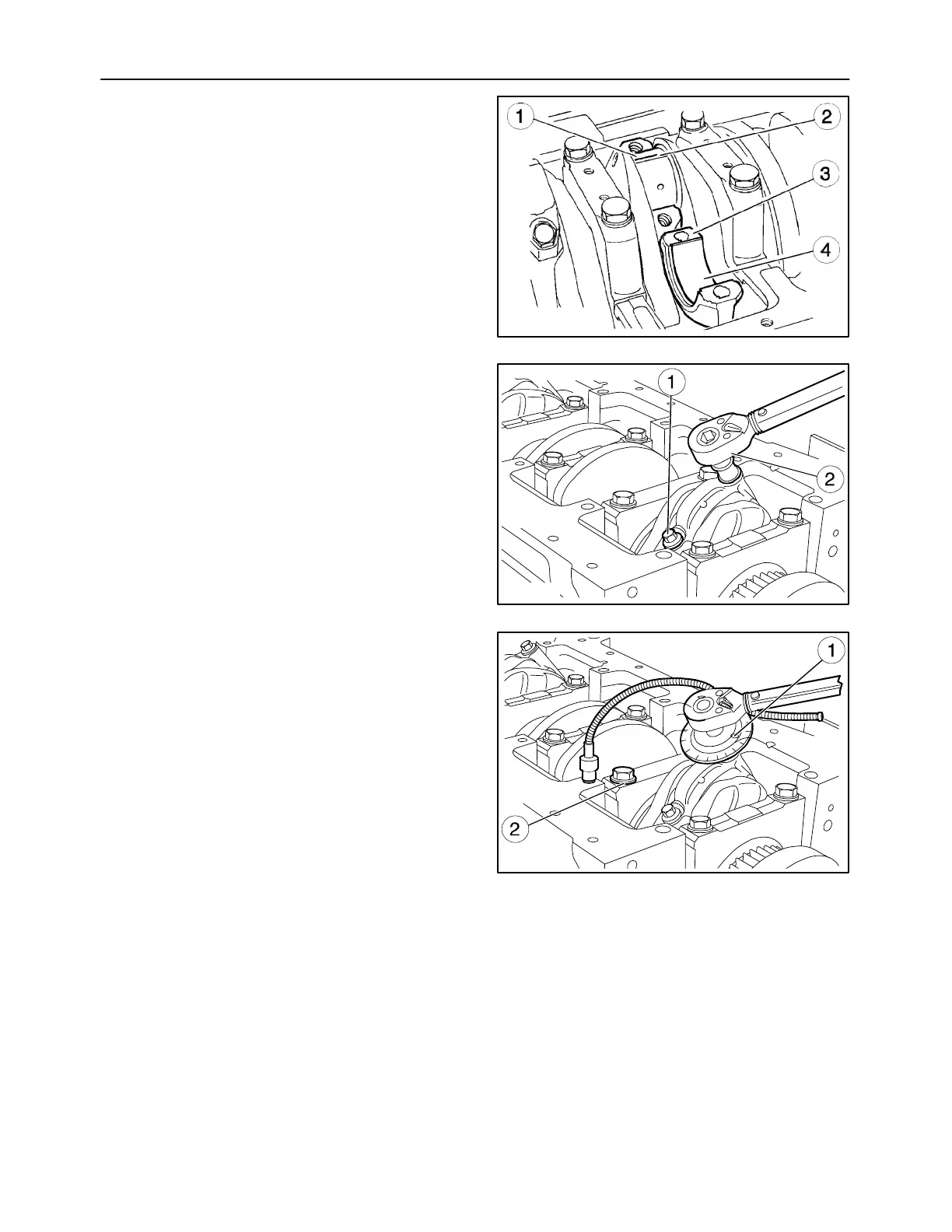 1
2
3
4

1
2

1
2