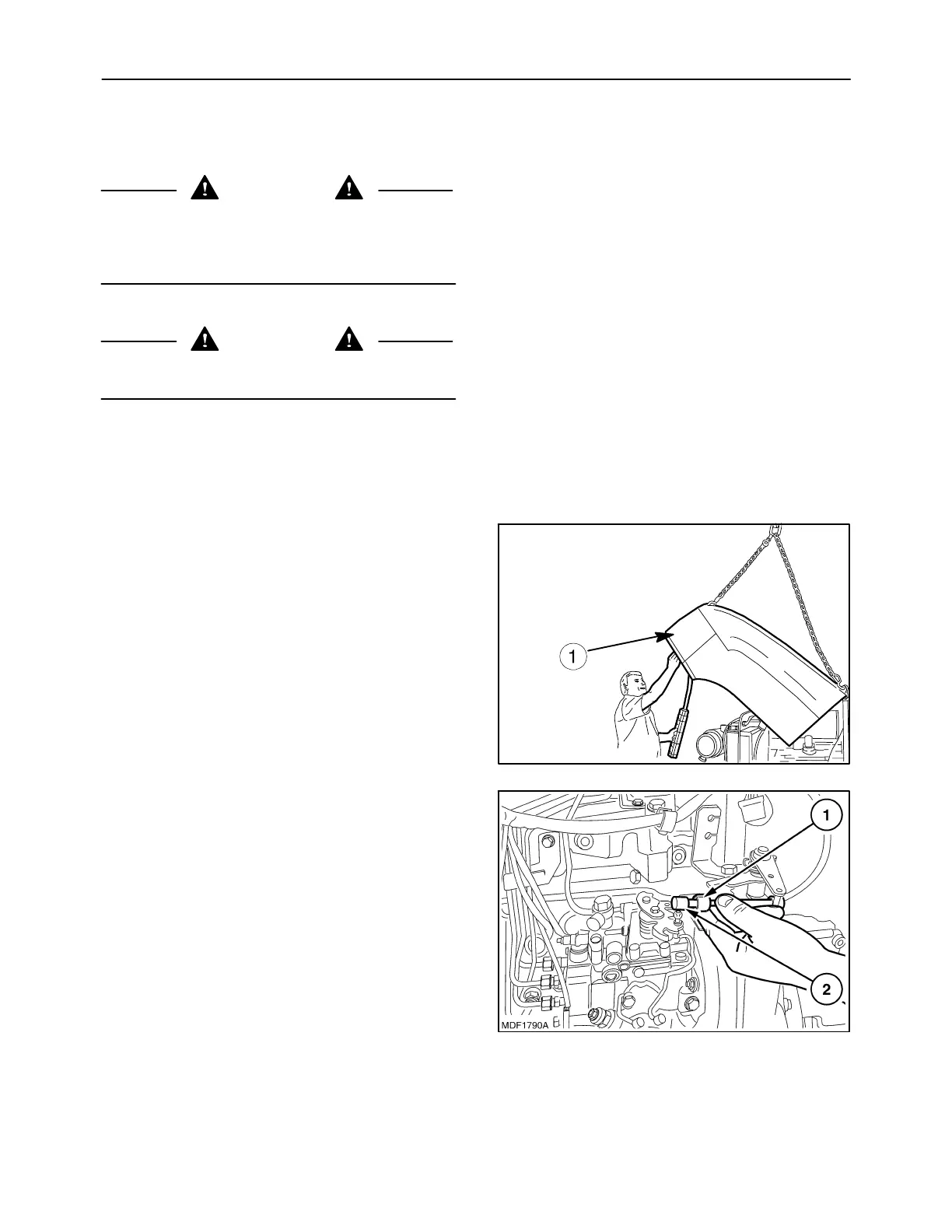 1

1

2

MDF1790A