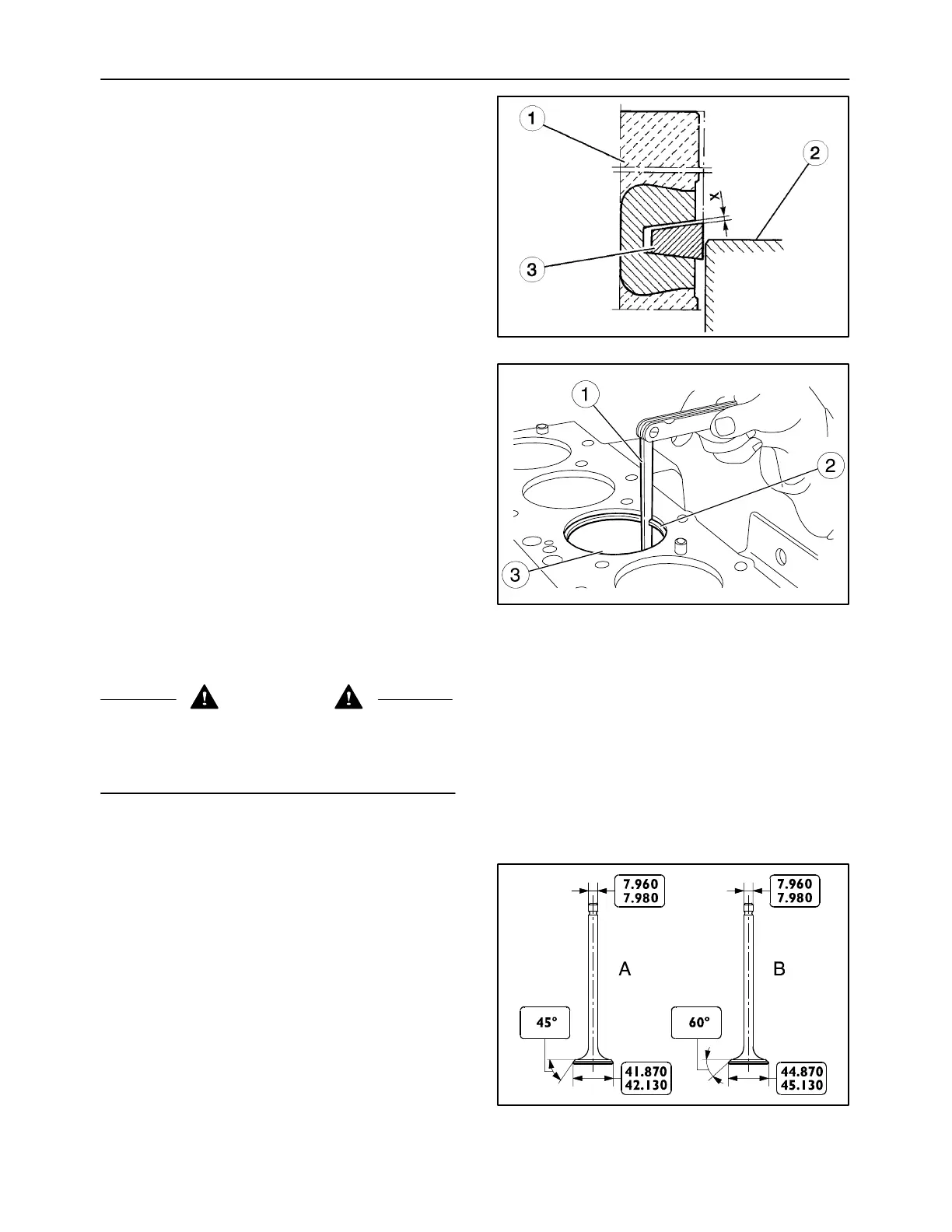 1

2

x

3

1

2

3

7.960
7.980

7.960
7.980

A

B

45°

60°

41.870
42.130

44.870
45.130